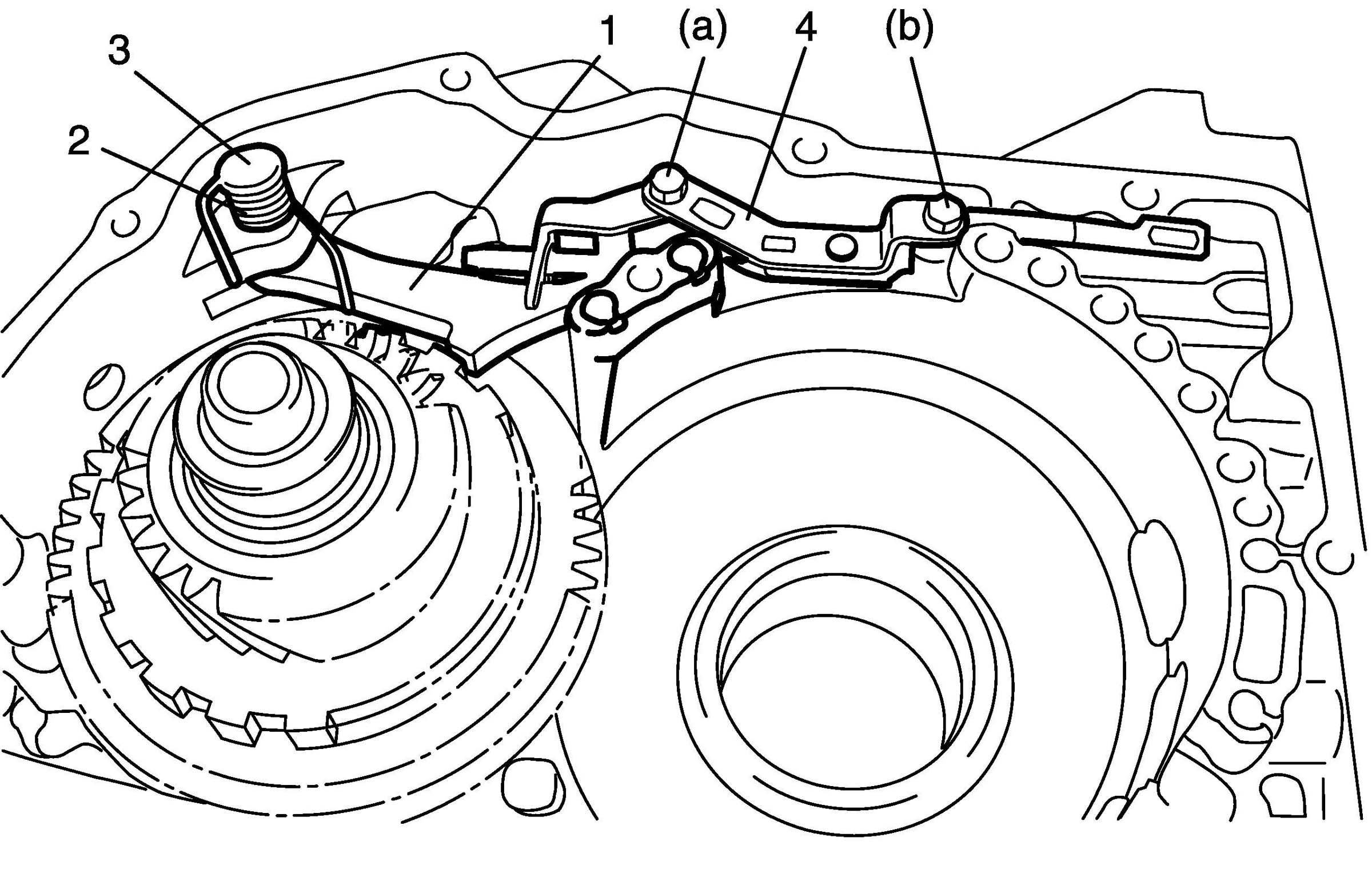 3
2
1
(a)
4
(b)