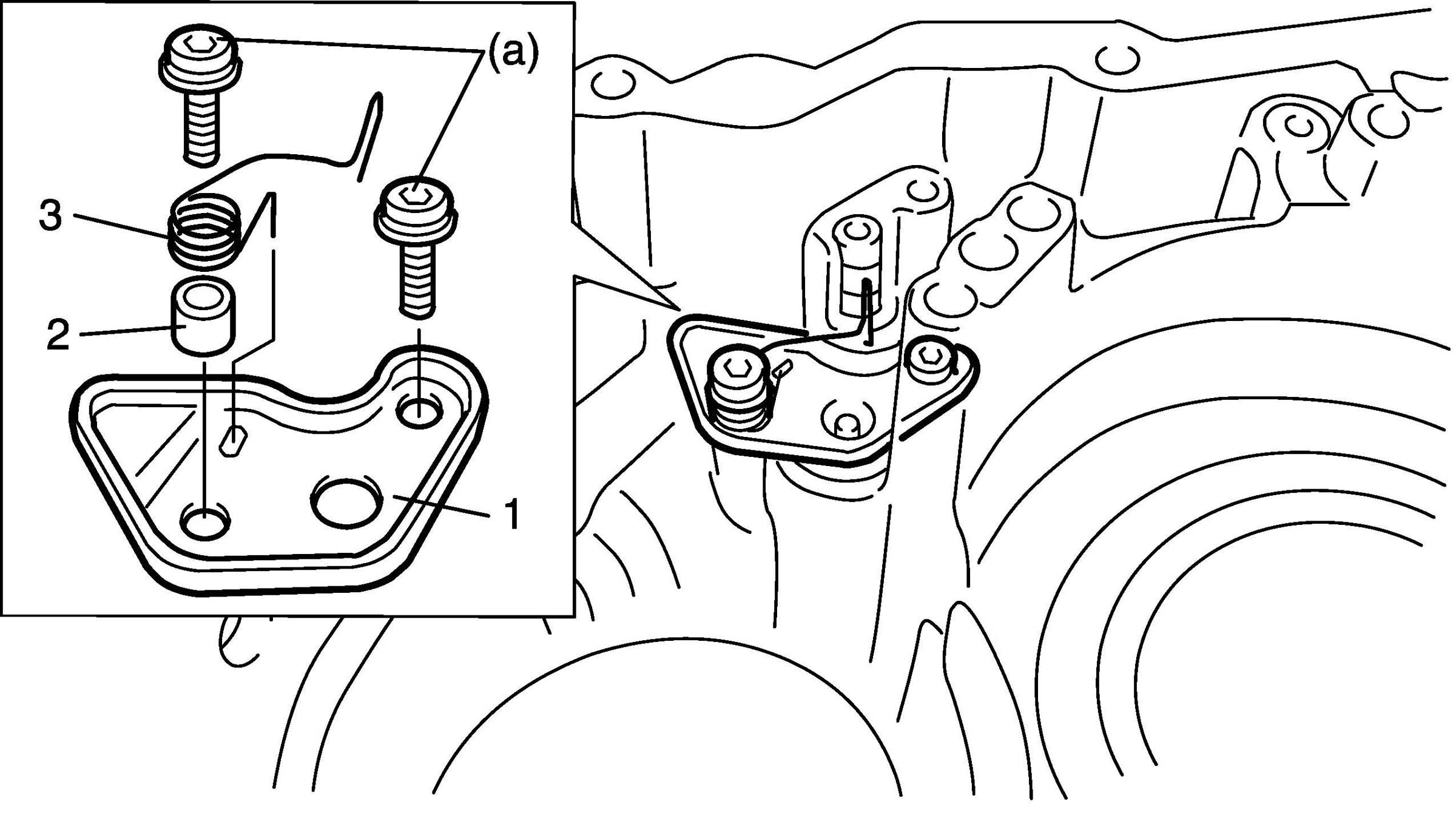 (a)
3
2
1