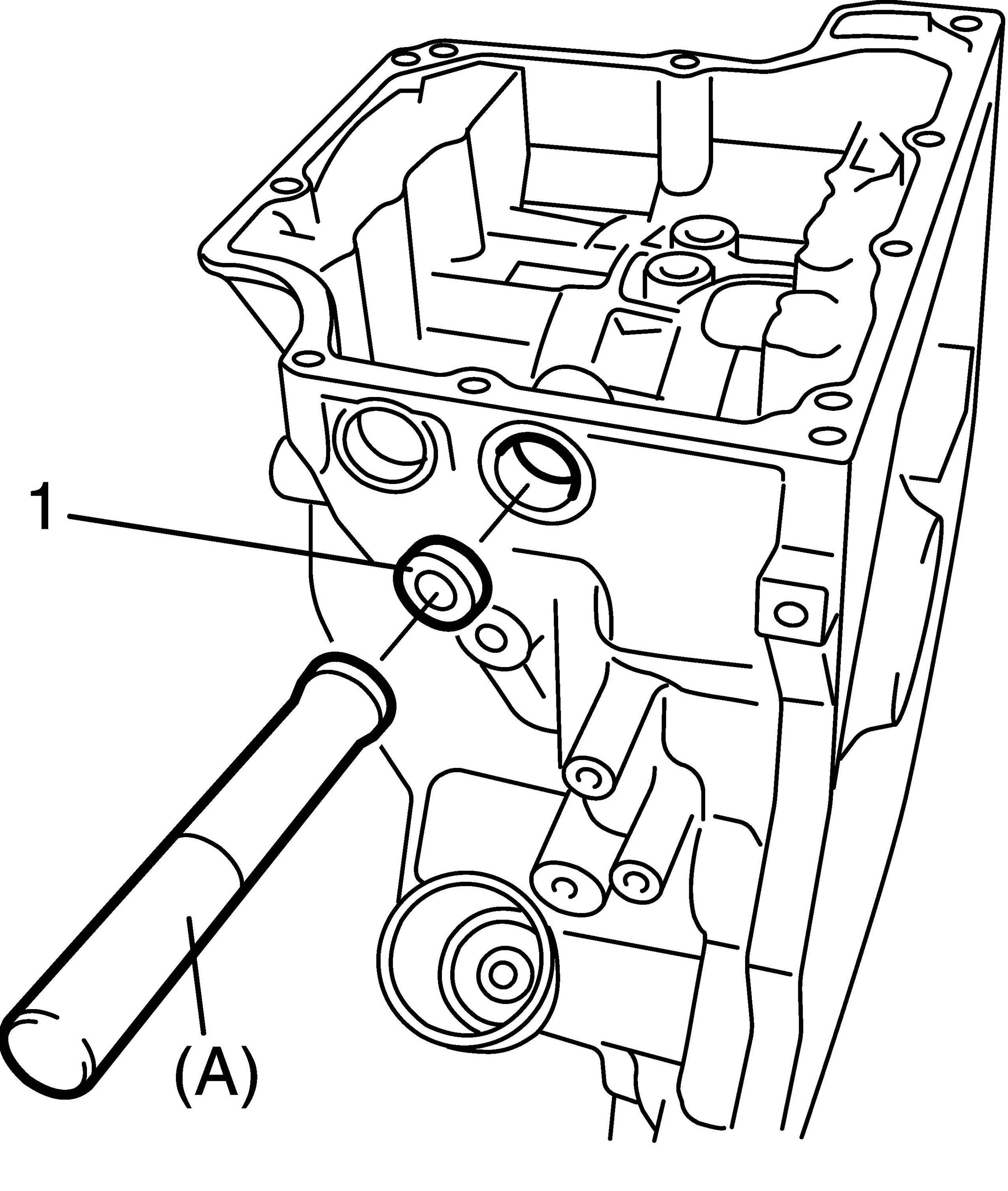 1

(A)