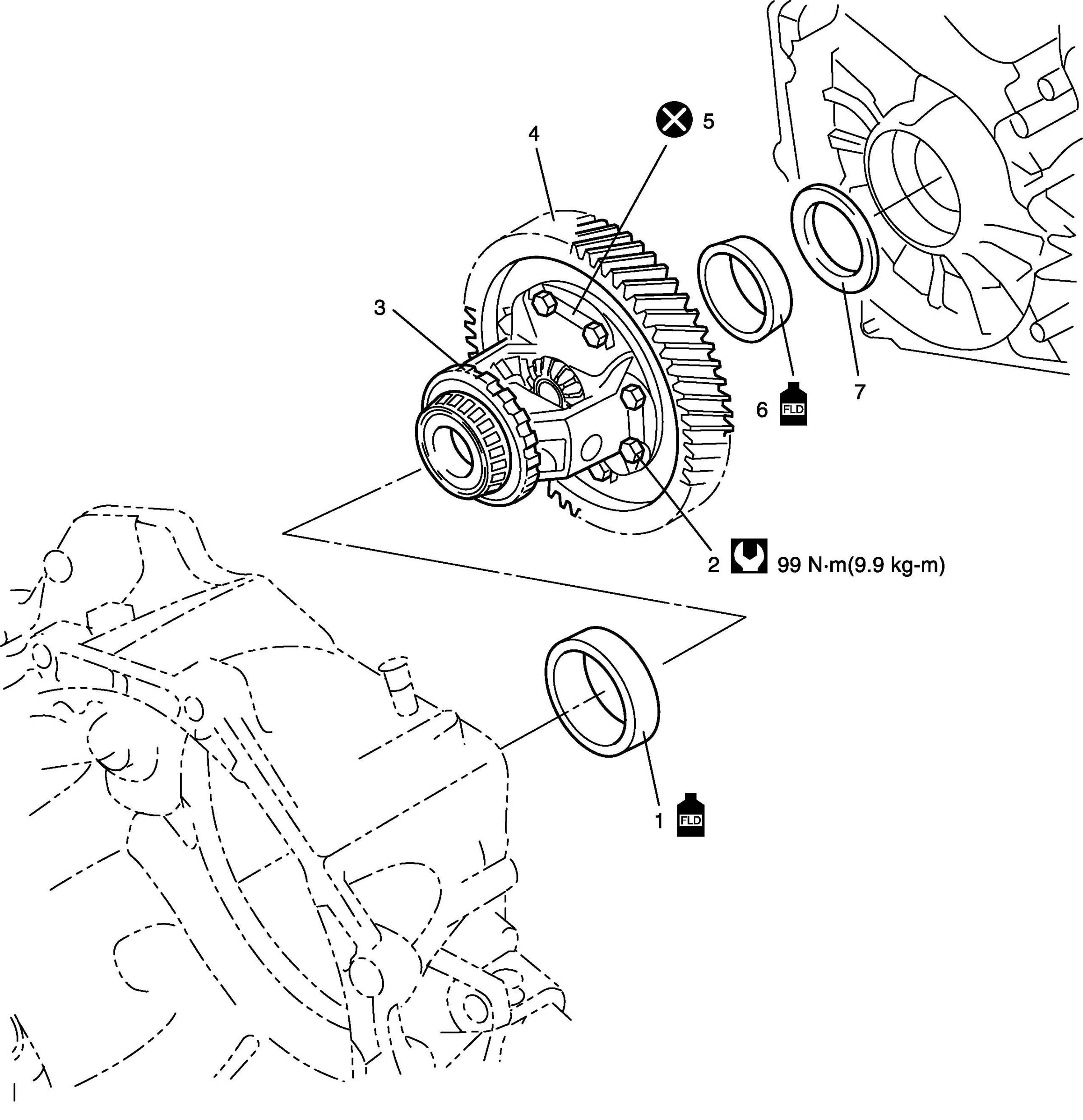 5

4

3

6 FLD

7

2 99 N·m(9.9 kg-m)

1 FLD