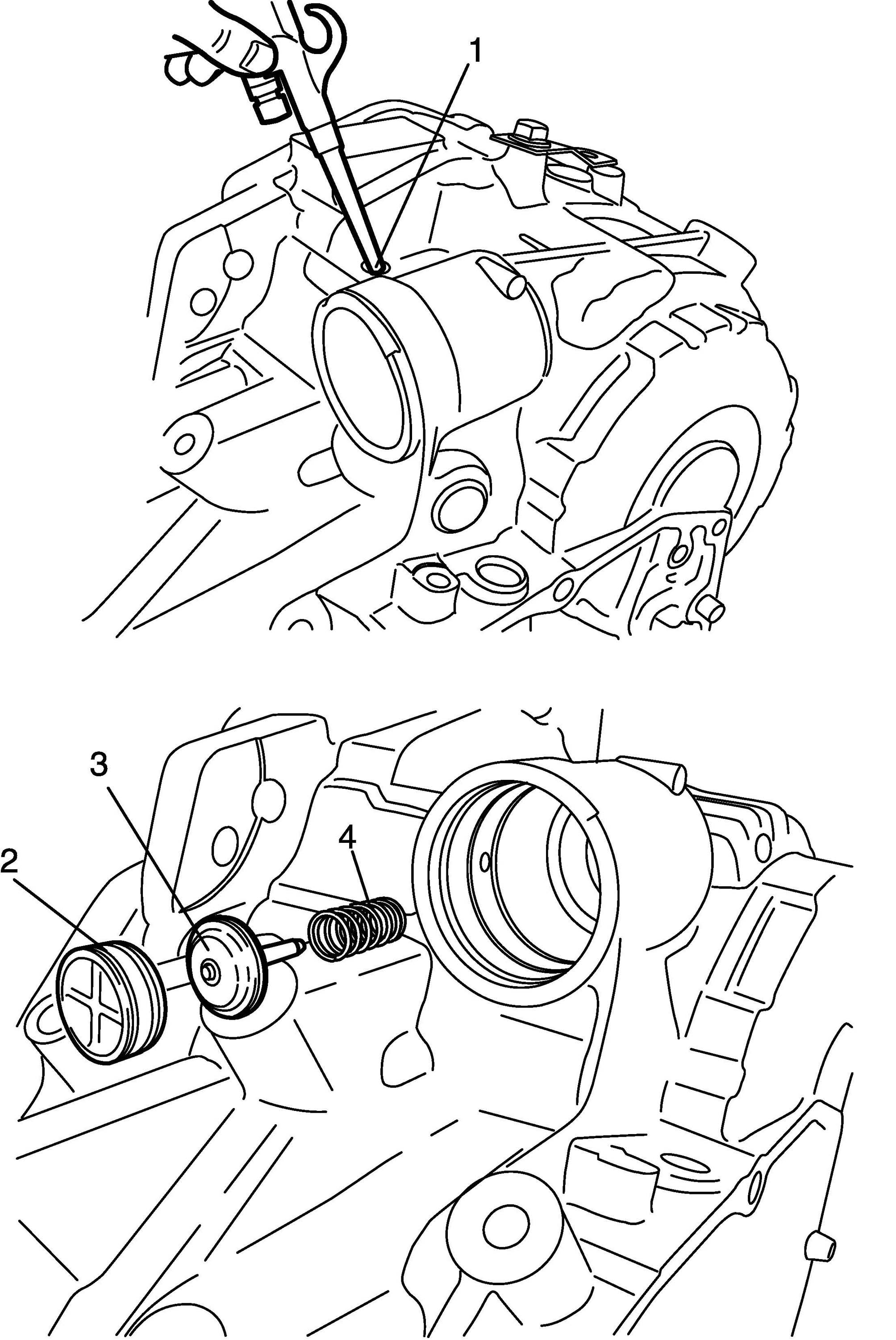 1

3

2

4