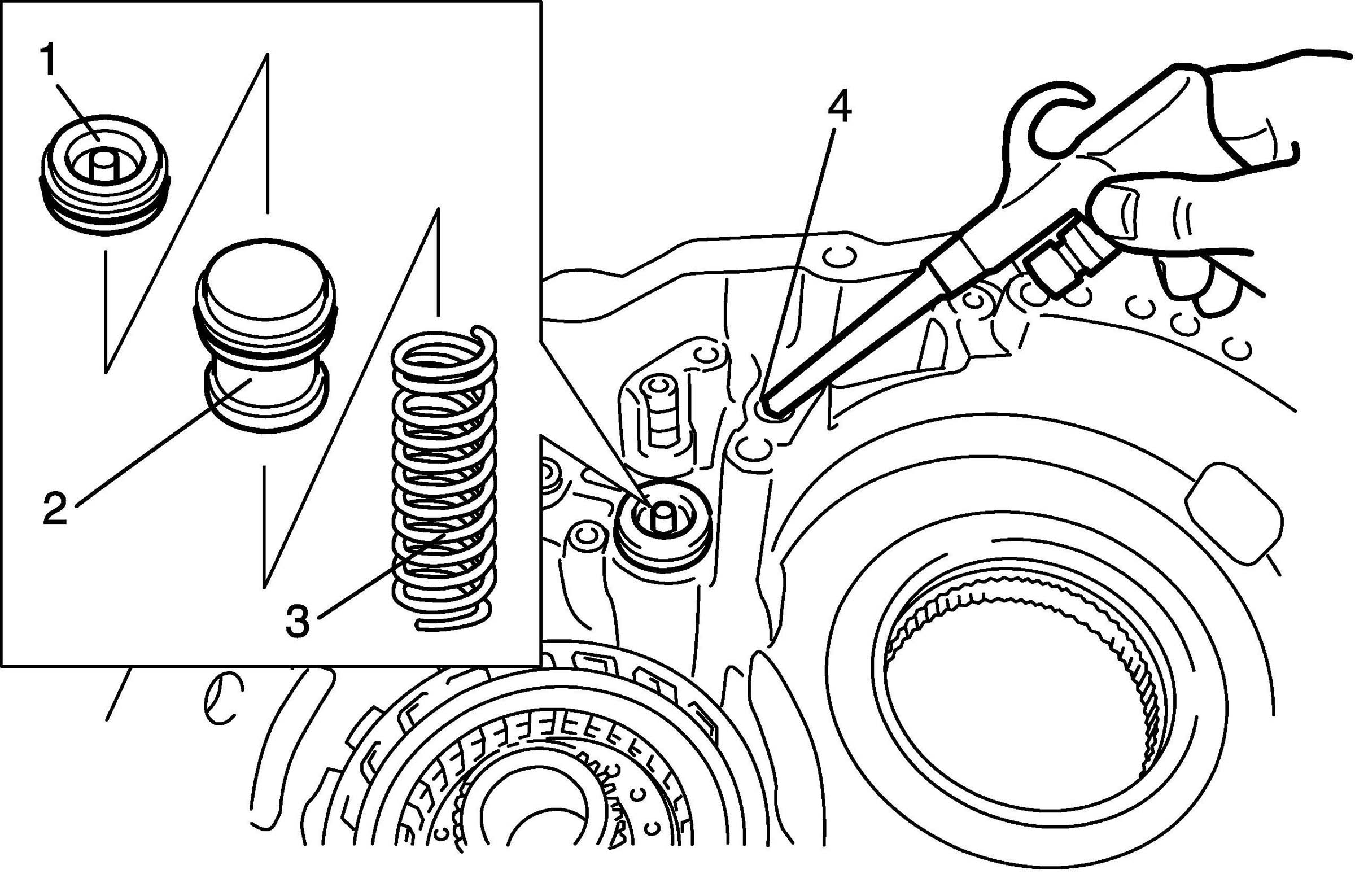 1
2
3
4