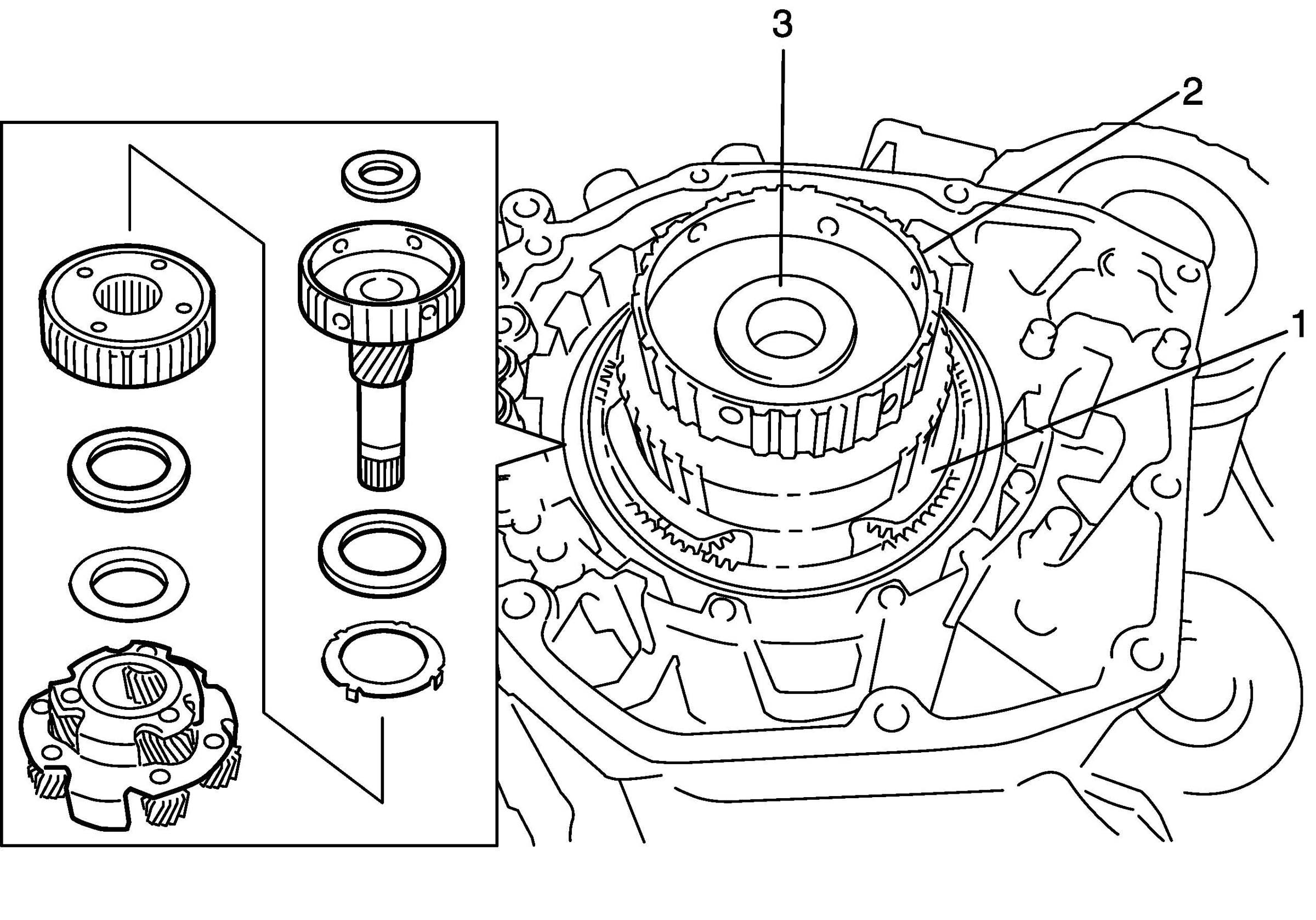 3
2
1