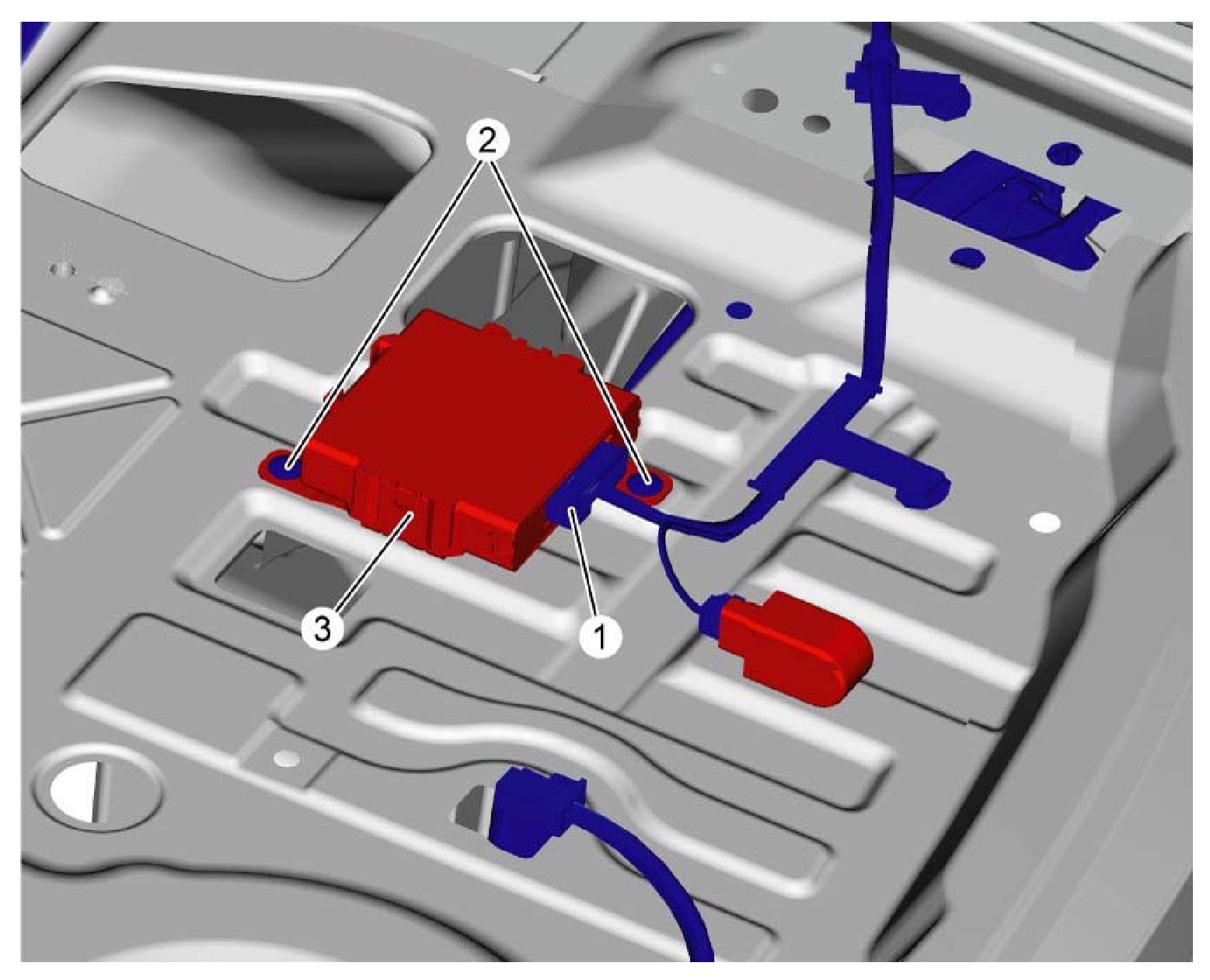 2
3
1