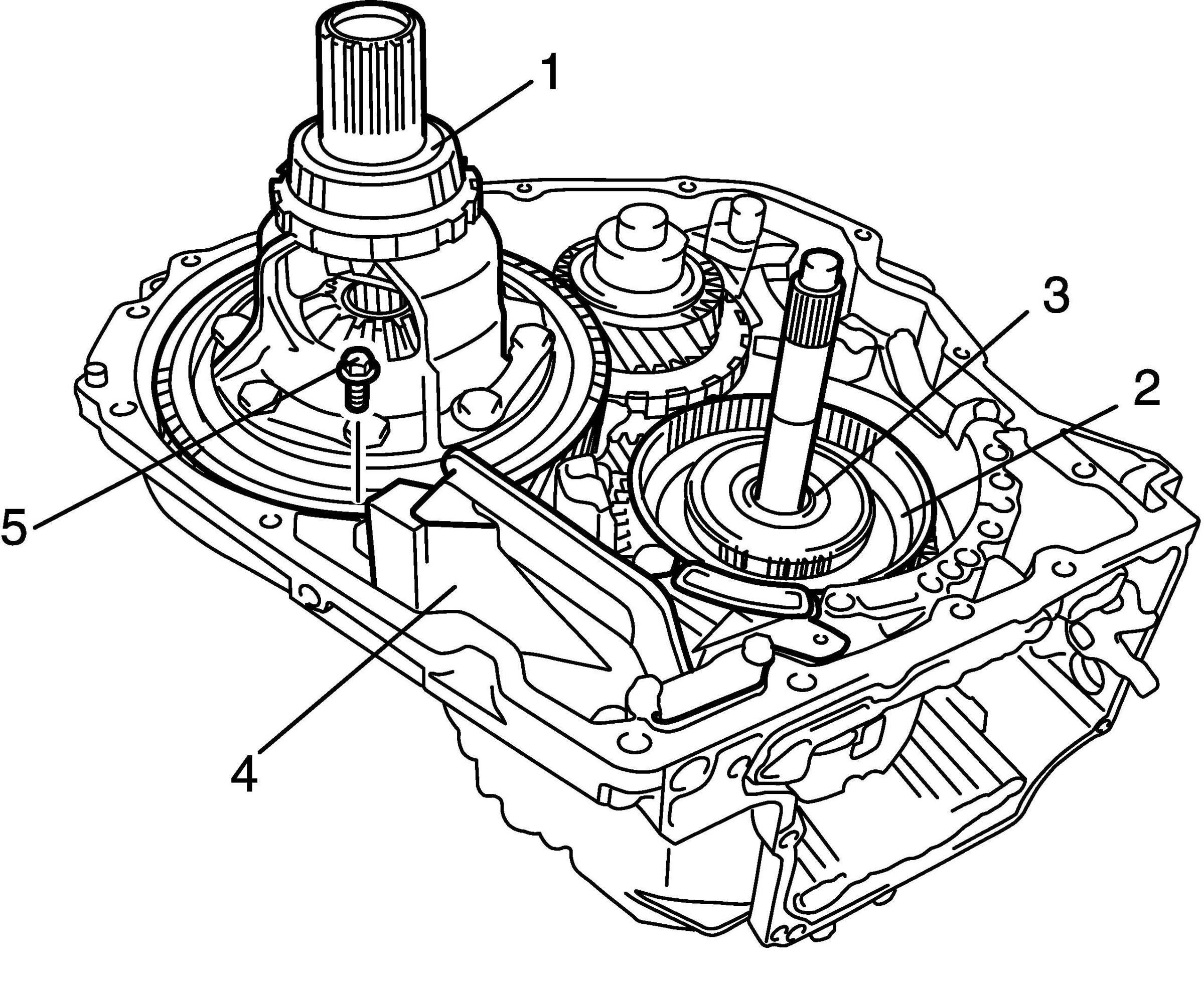 1
3
2
5
4