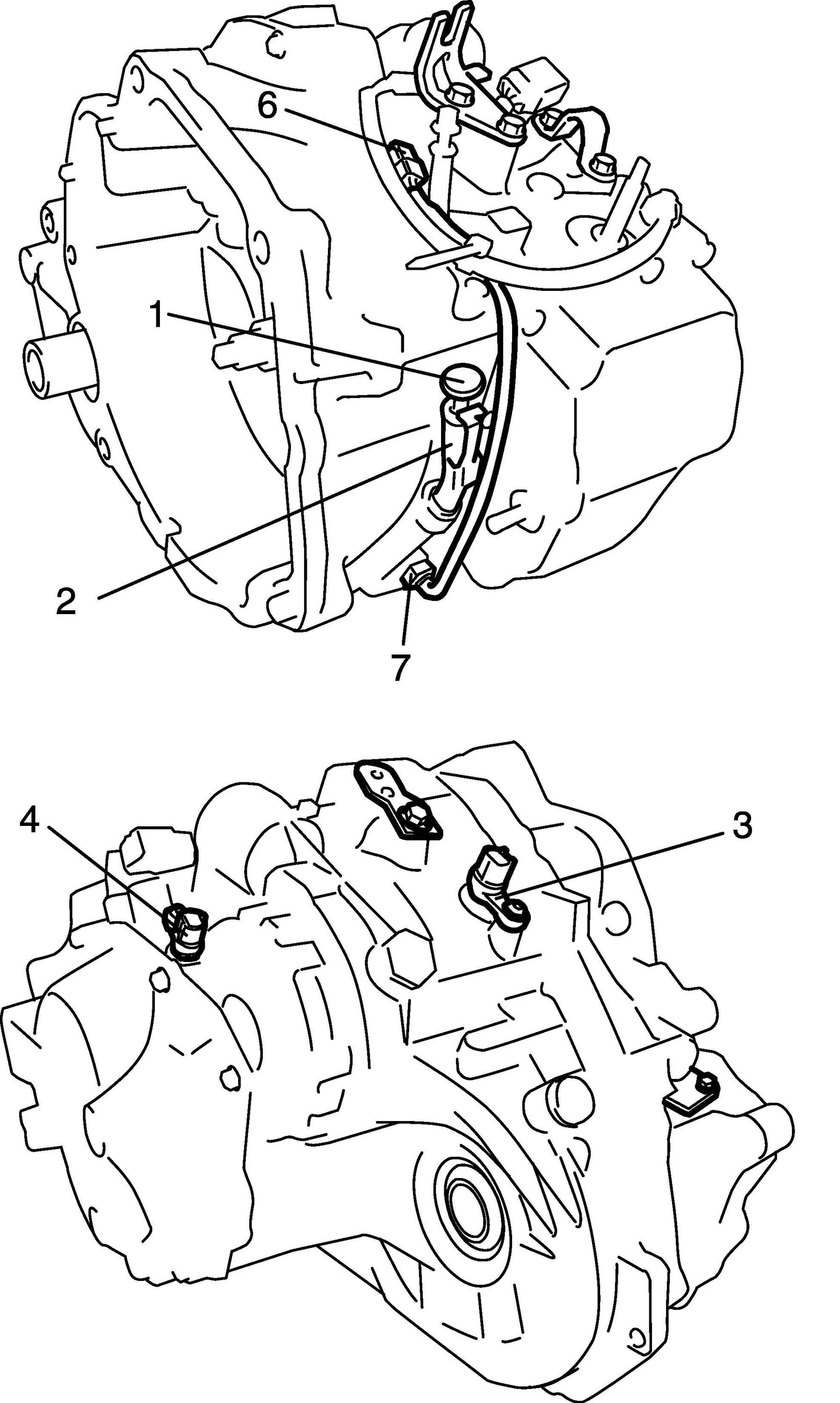 6
1
2
7
4
3