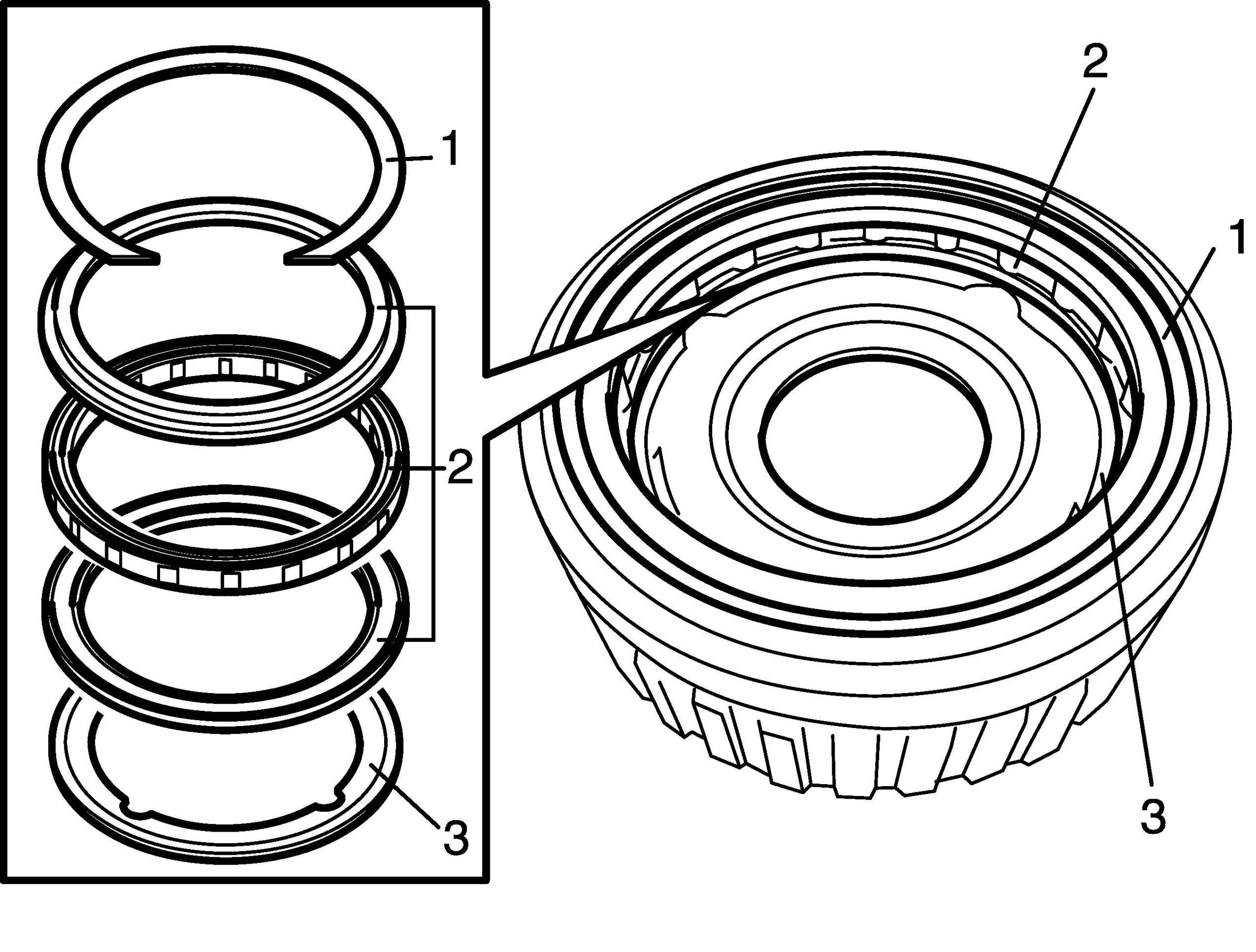 1
2
3
2
1
3