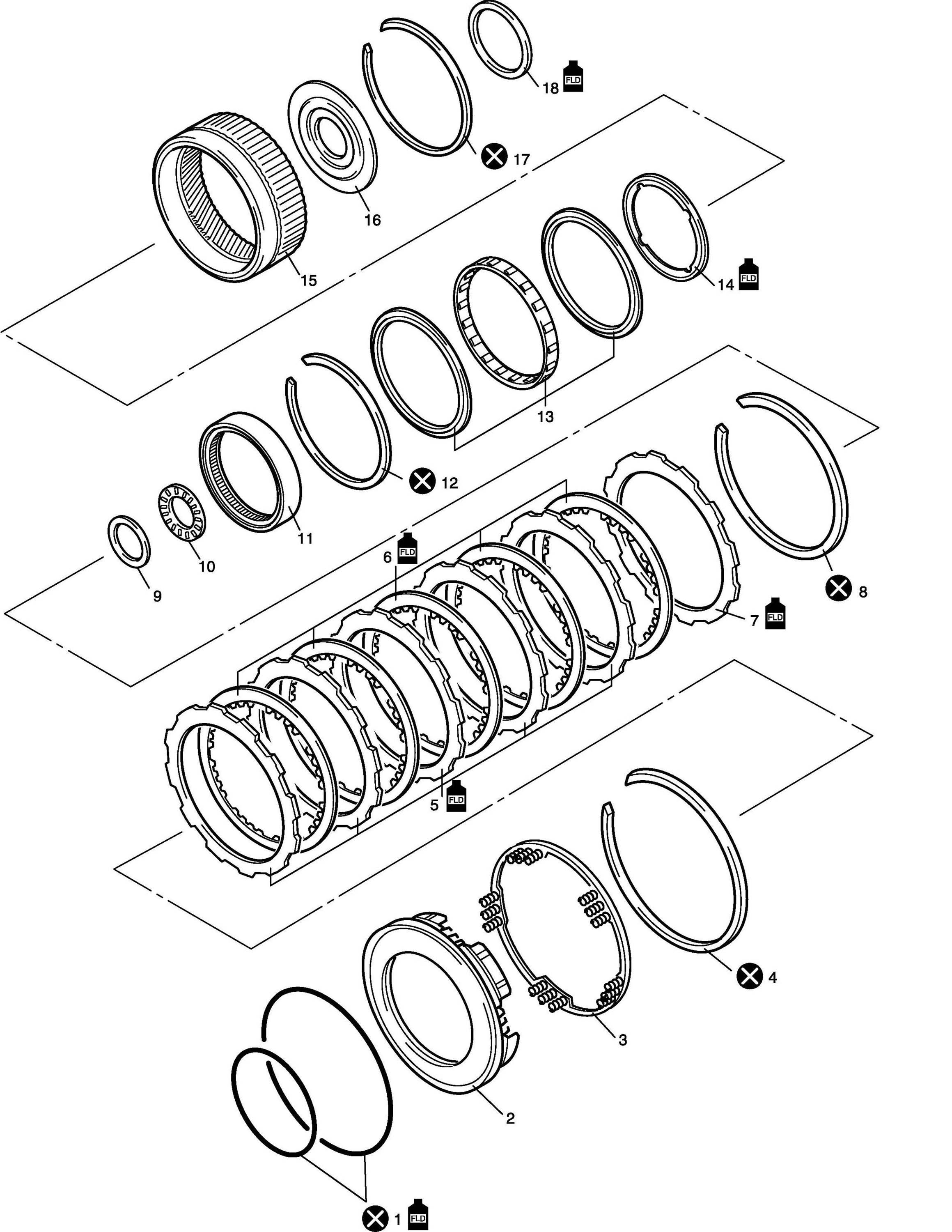 18 FLD
17
16
15
14 FLD
13
12
11
10
9
6 FLD
8
7 FLD
5 FLD
4
3
2
1 FLD