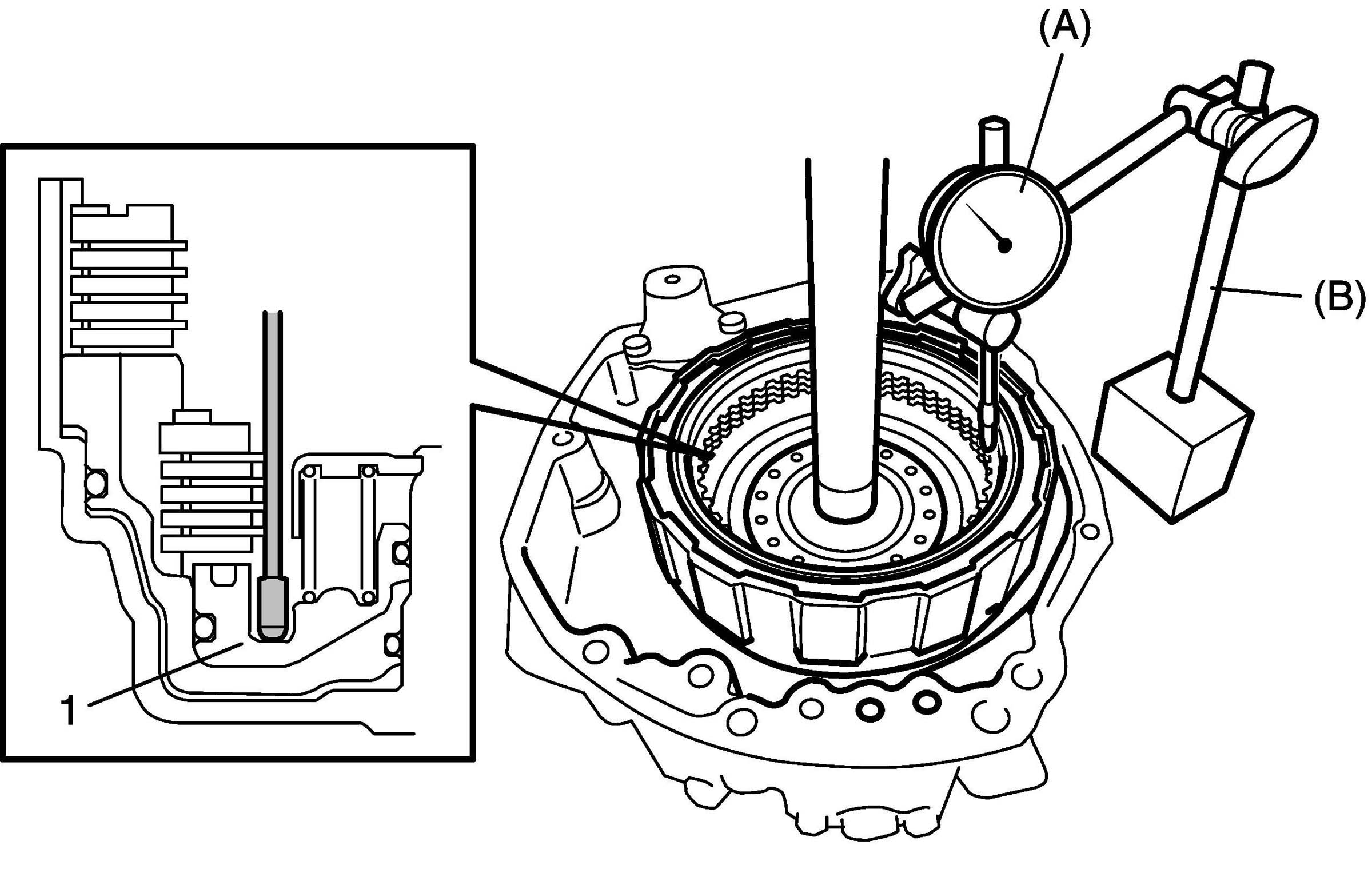 (A)
(B)
1