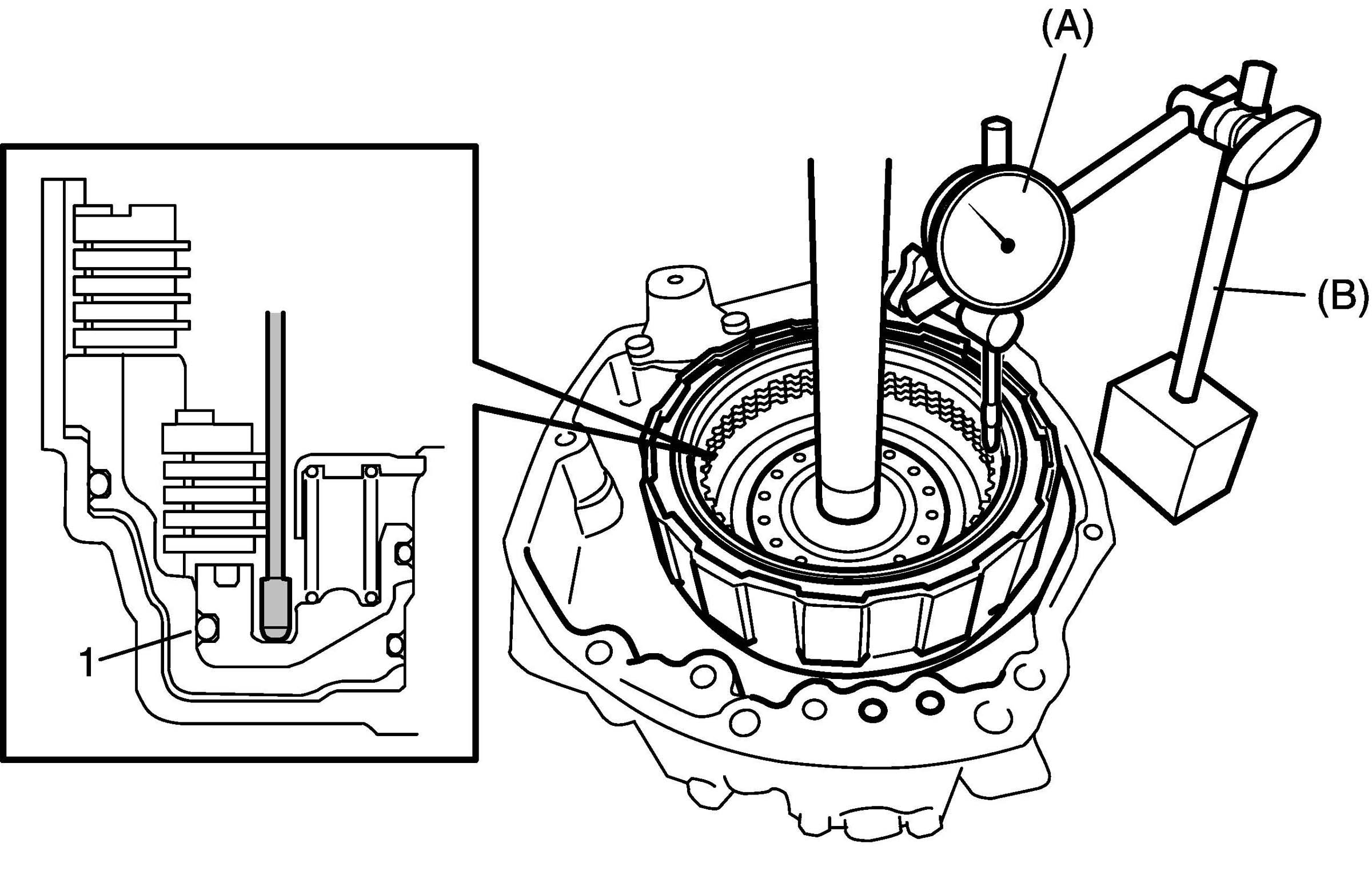 (A)
(B)
1