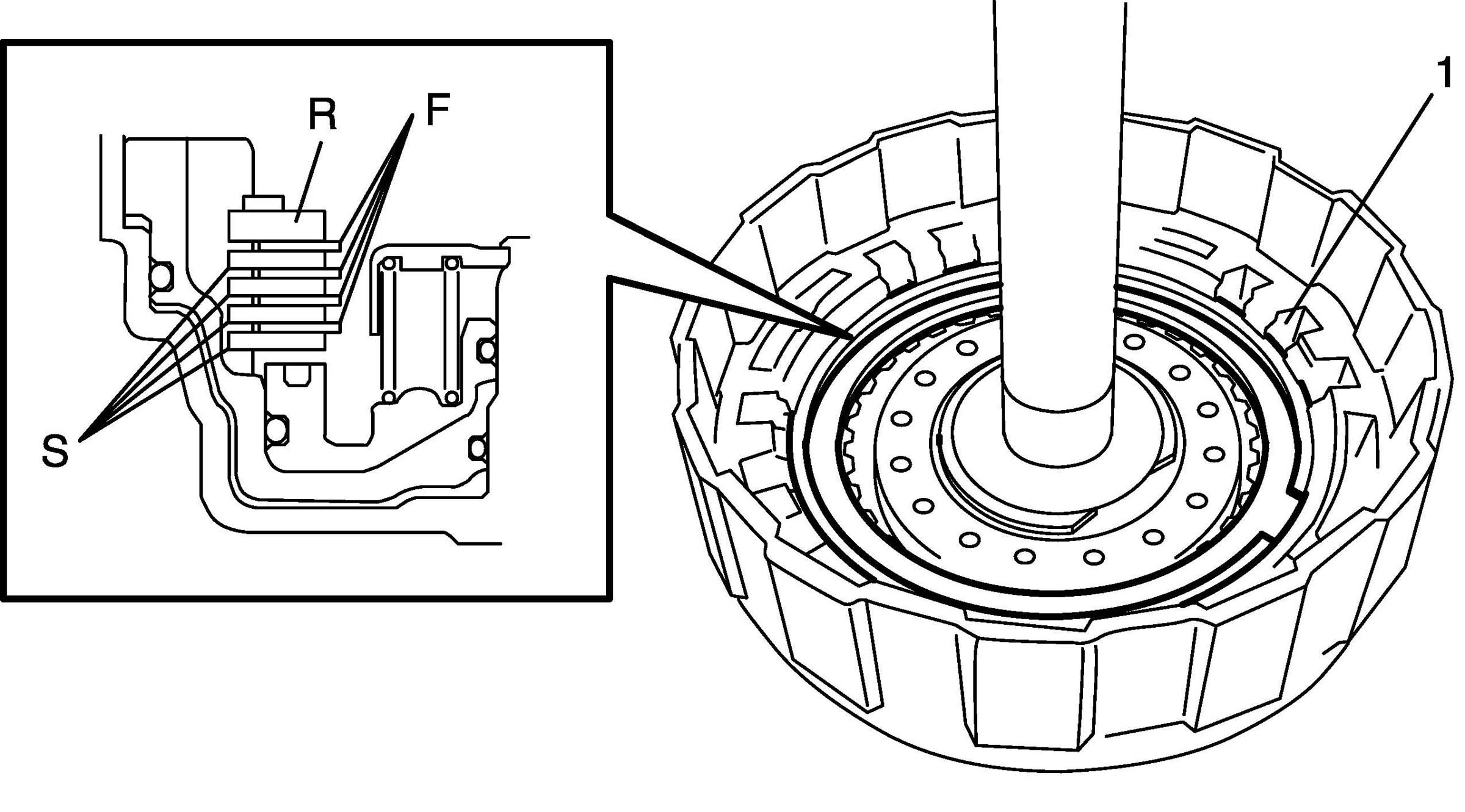 R
F
S
1