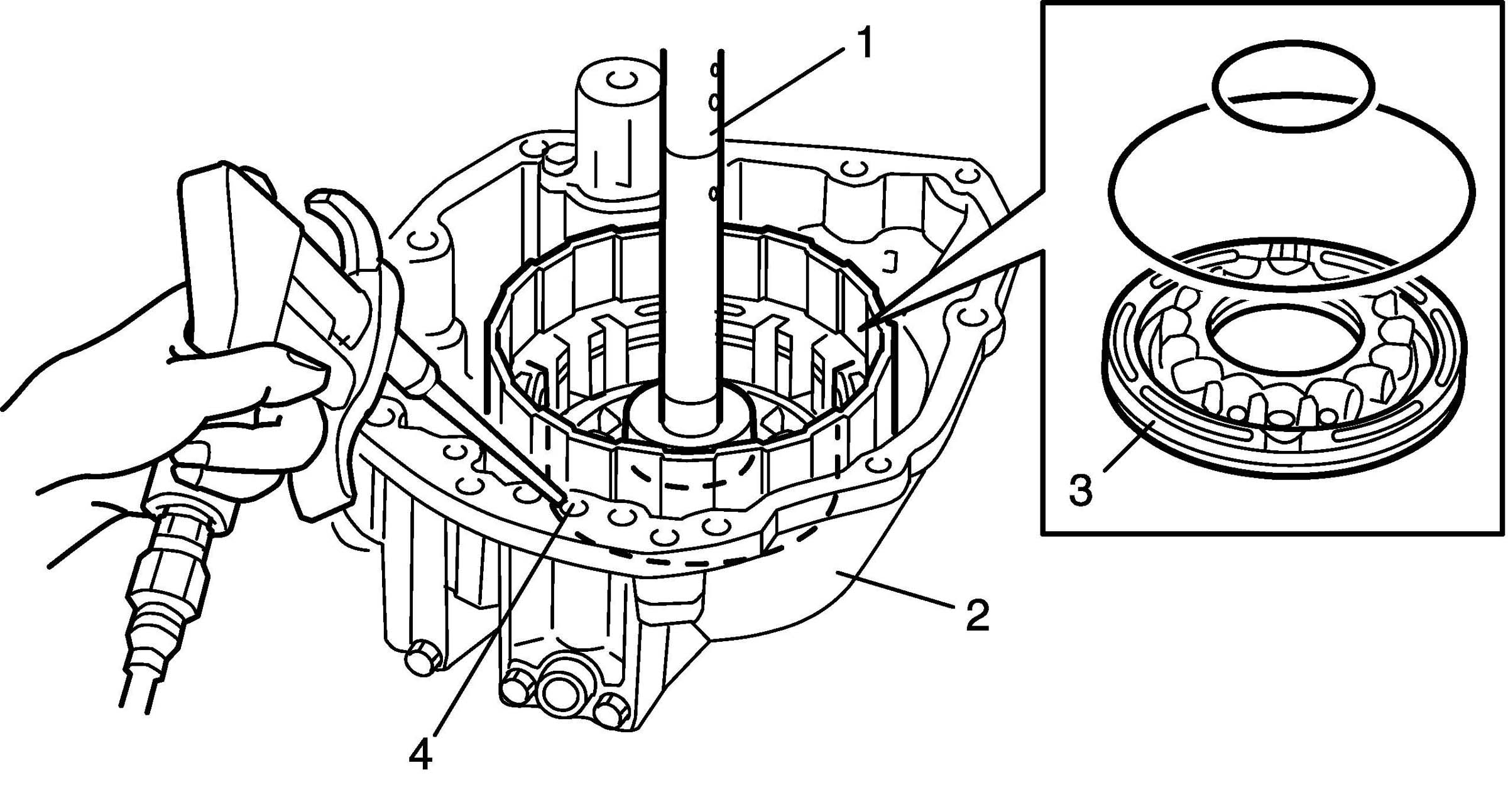 1
3
2
4