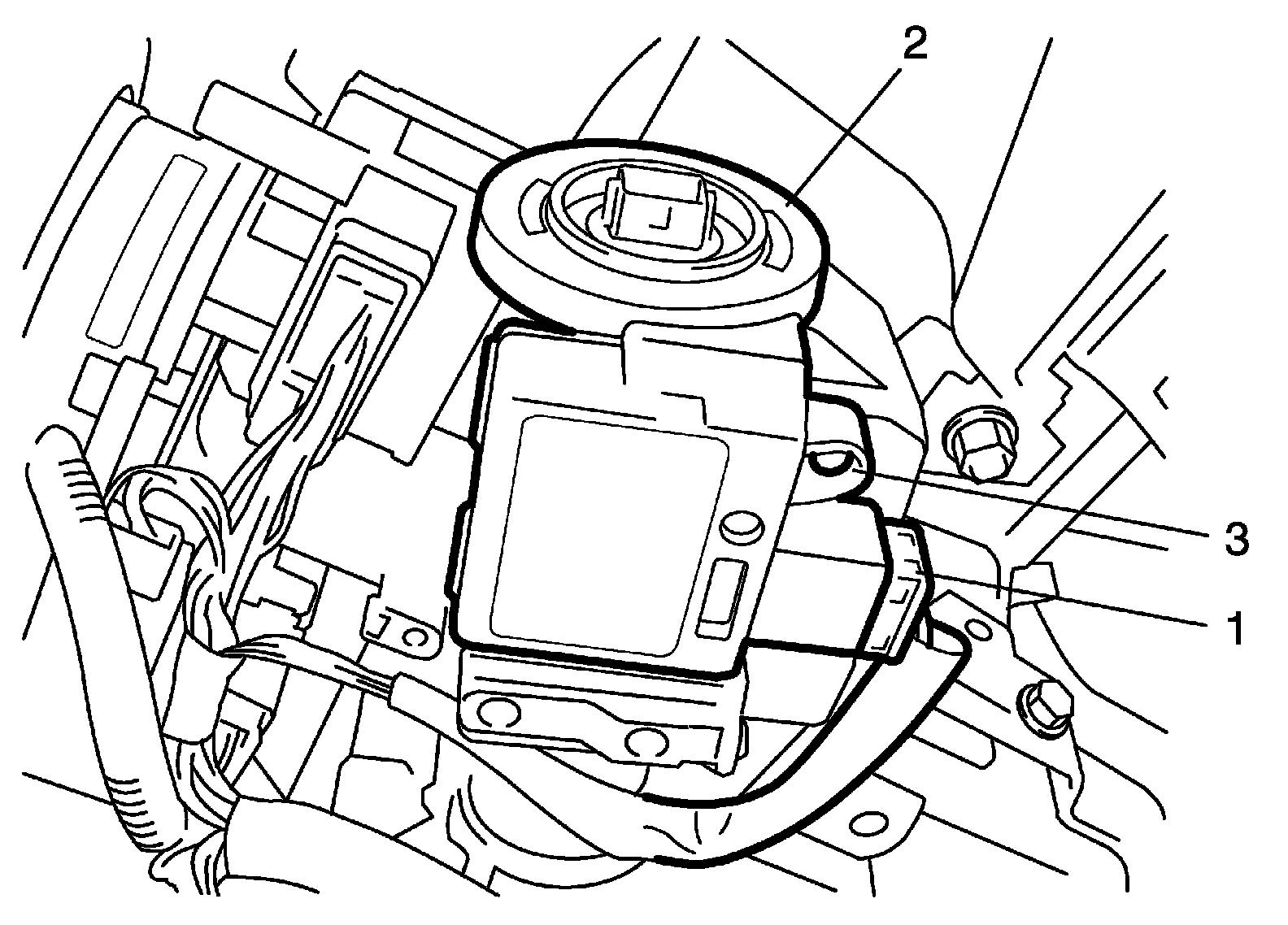 2
3
1