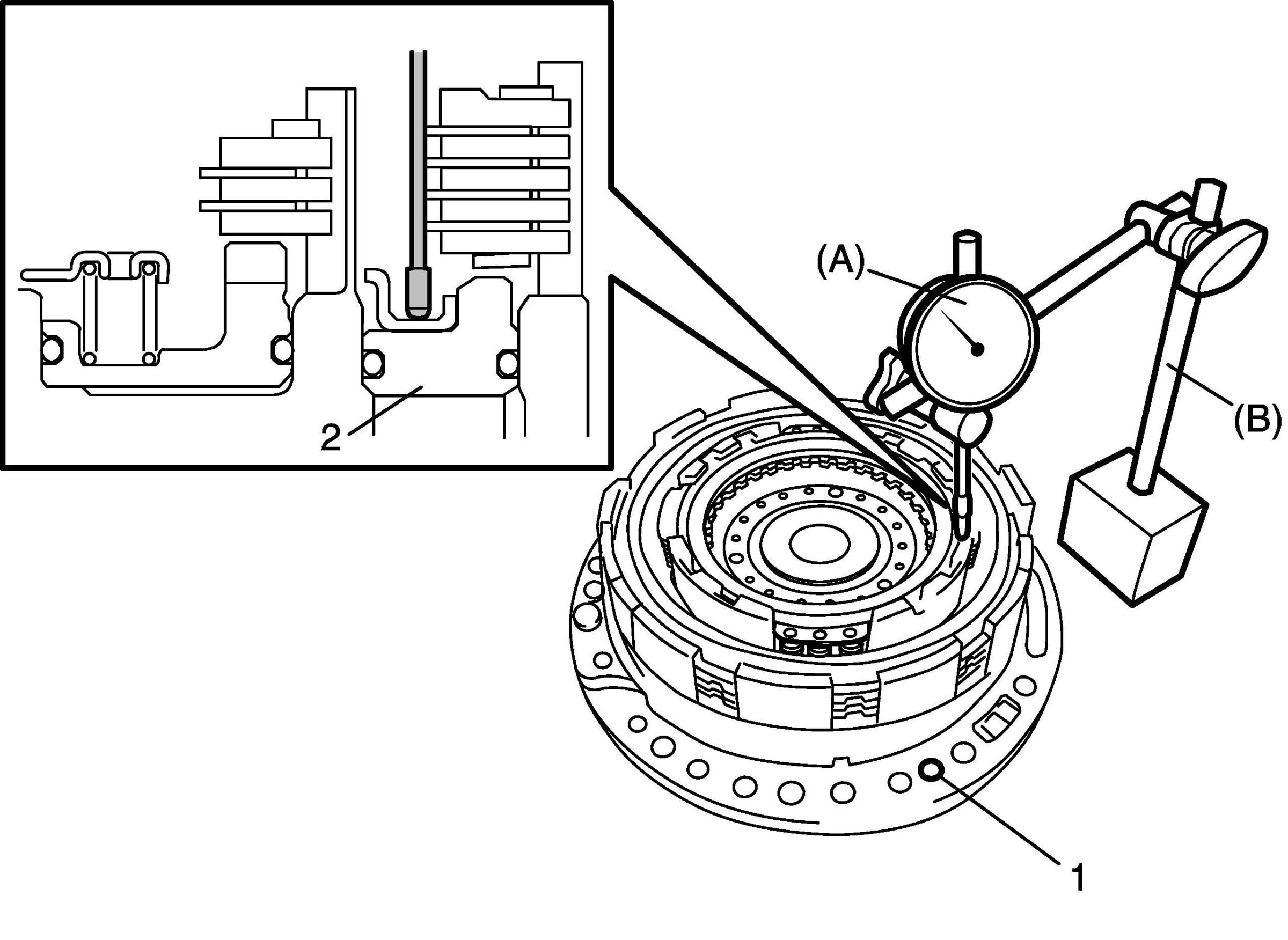 2

(A)

(B)

1