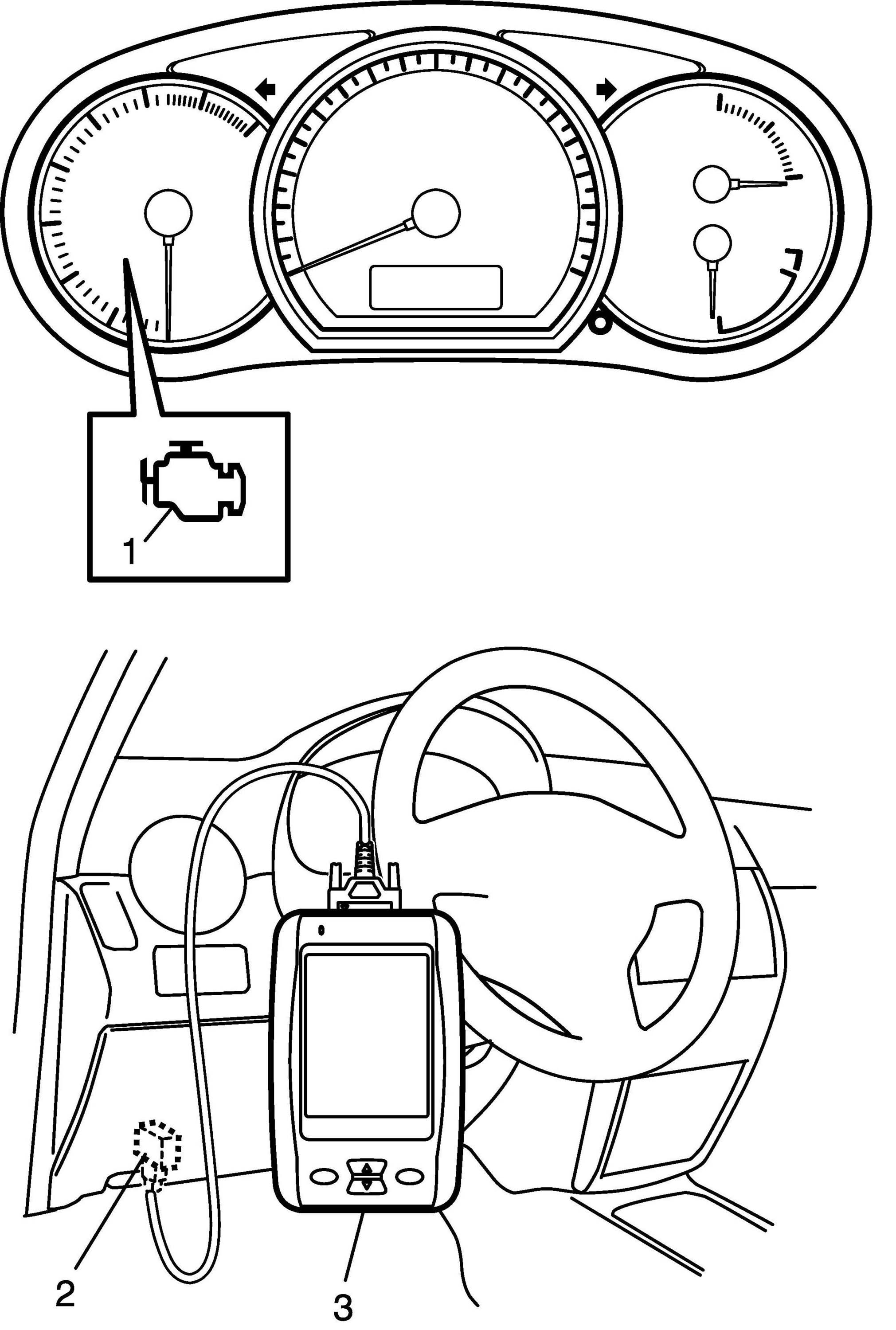 1

2

3