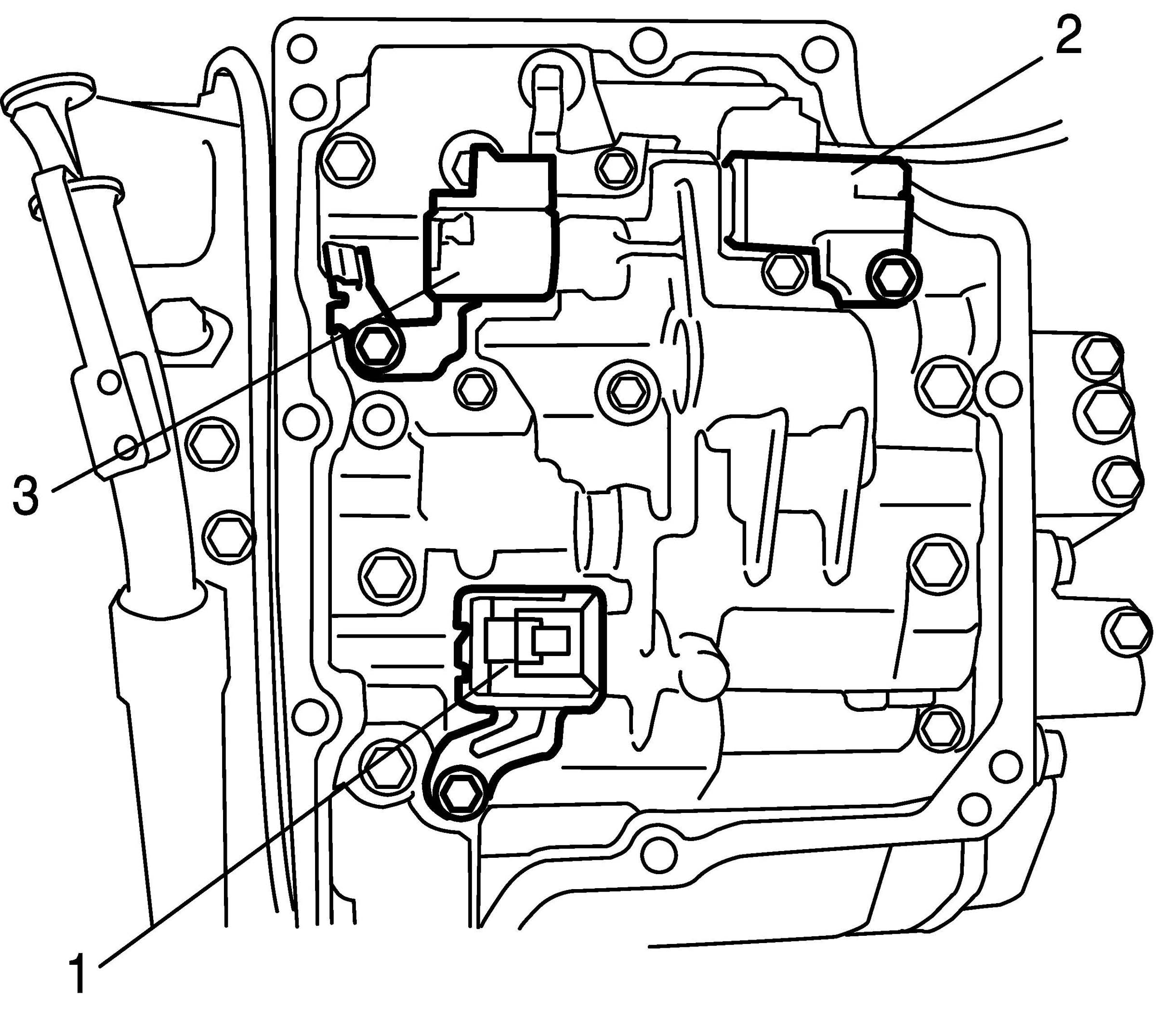 2
3
1