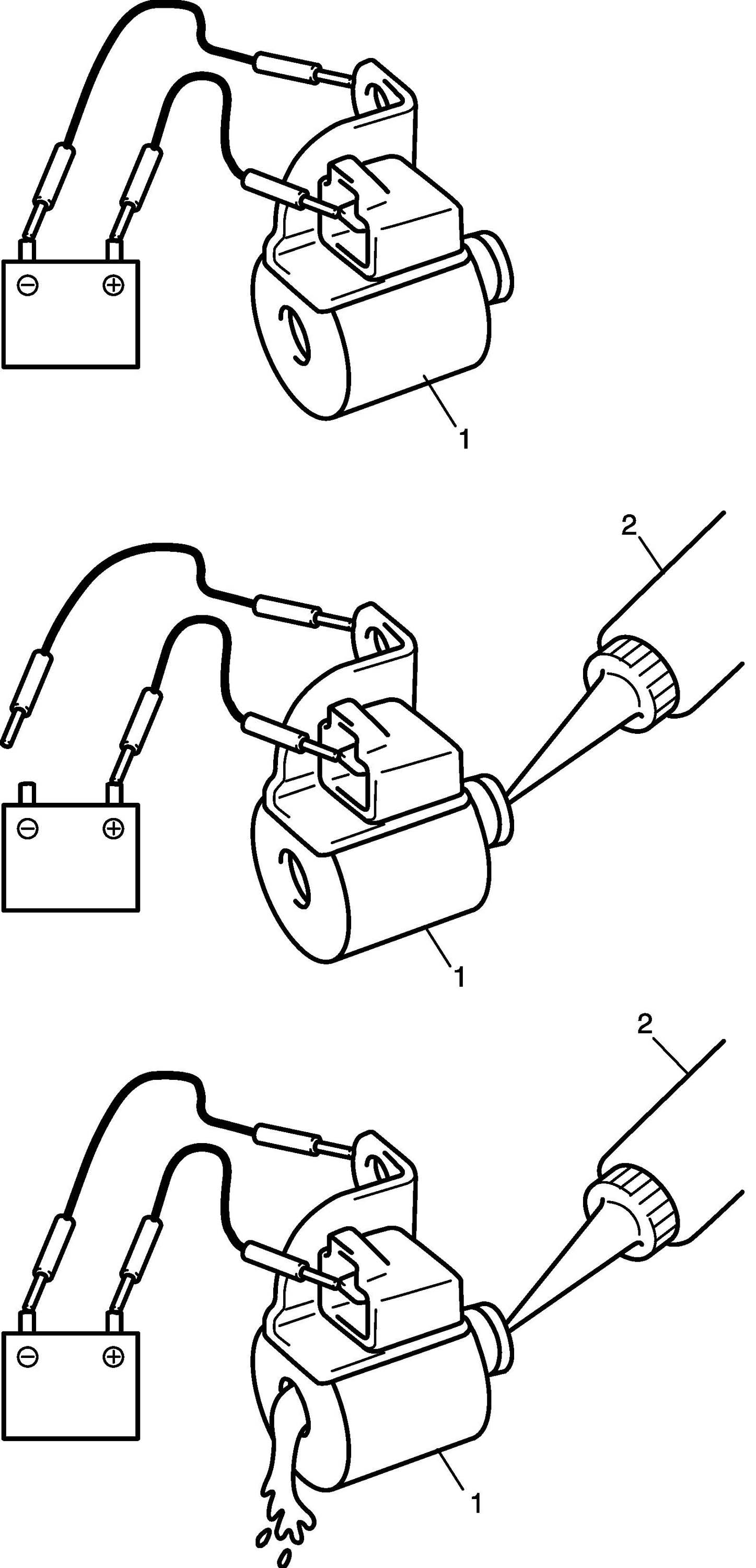 ⊖ ⊕

1

2

⊖ ⊕

1

2

⊖ ⊕

1