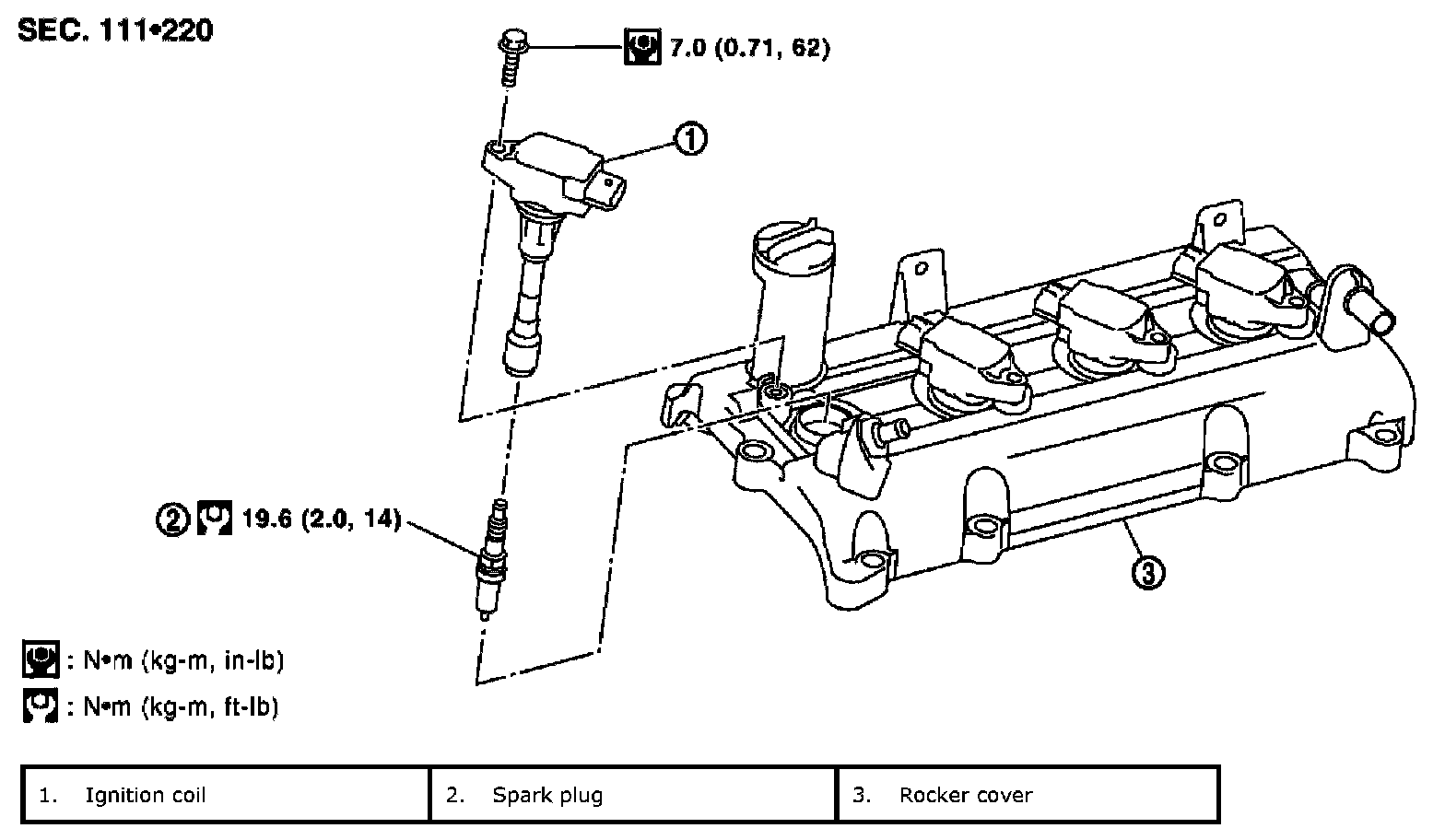 SEC. 111•220

7.0 (0.71, 62)

1

2 19.6 (2.0, 14)

3

: N•m (kg-m, in-lb)

: N•m (kg-m, ft-lb)

| 1. Ignition coil | 2. Spark plug | 3. Rocker cover |
|---|---|---|