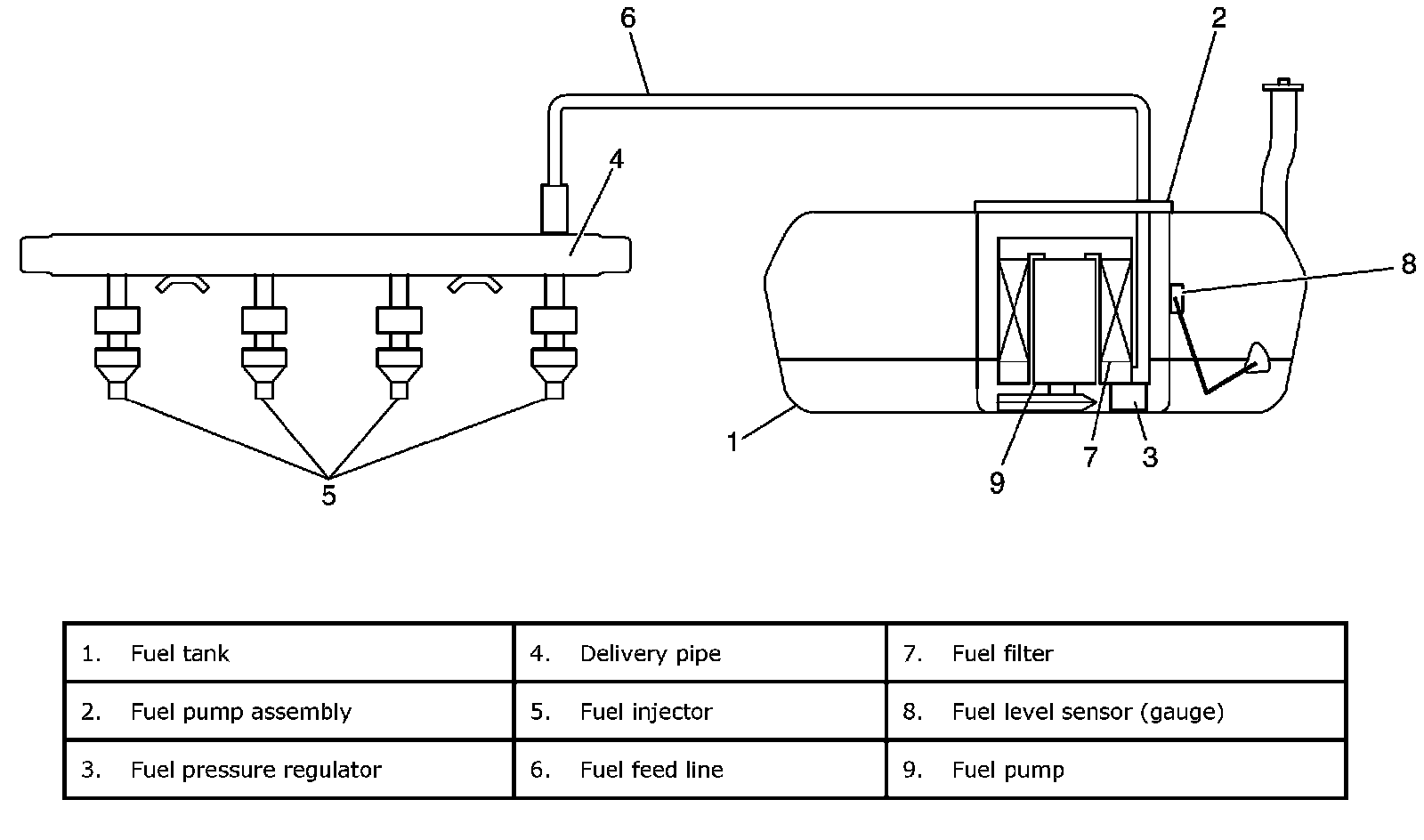 6
2
4
8
1
9
7
3
5

| 1. Fuel tank | 4. Delivery pipe | 7. Fuel filter |
|---|---|---|
| 2. Fuel pump assembly | 5. Fuel injector | 8. Fuel level sensor (gauge) |
| 3. Fuel pressure regulator | 6. Fuel feed line | 9. Fuel pump |