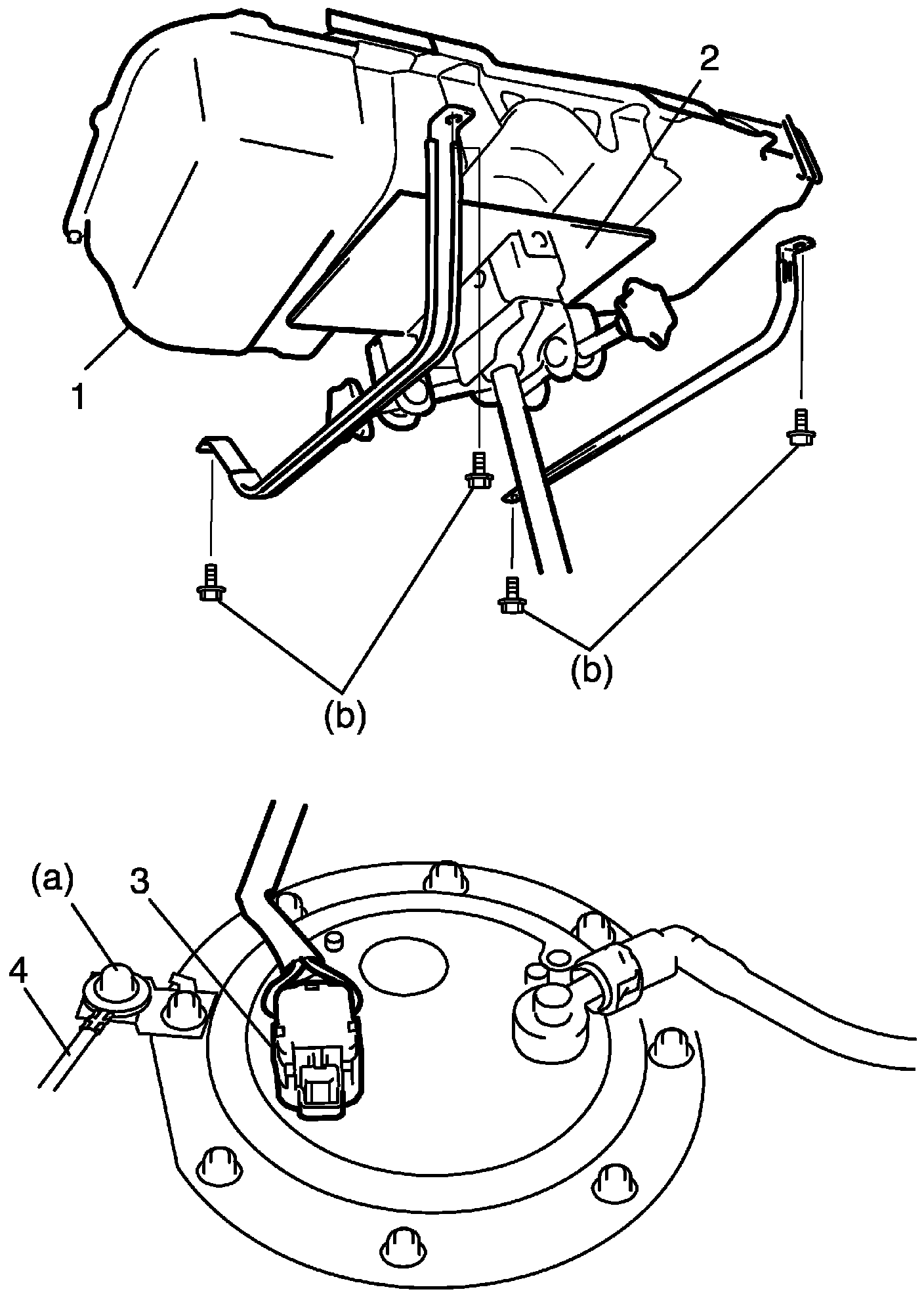 2
1
(b)
(b)
(a)
3
4