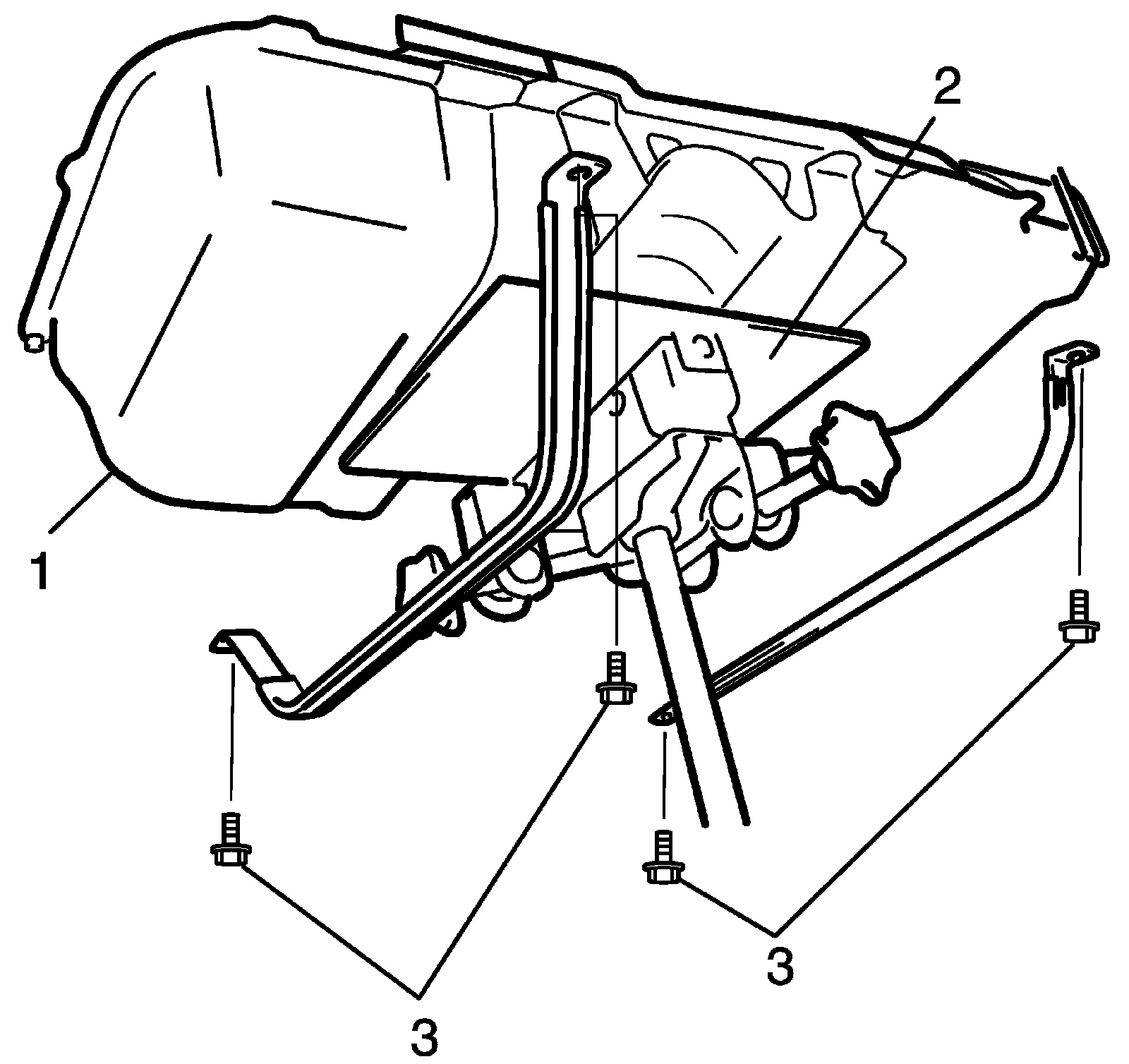 2
1
3
3