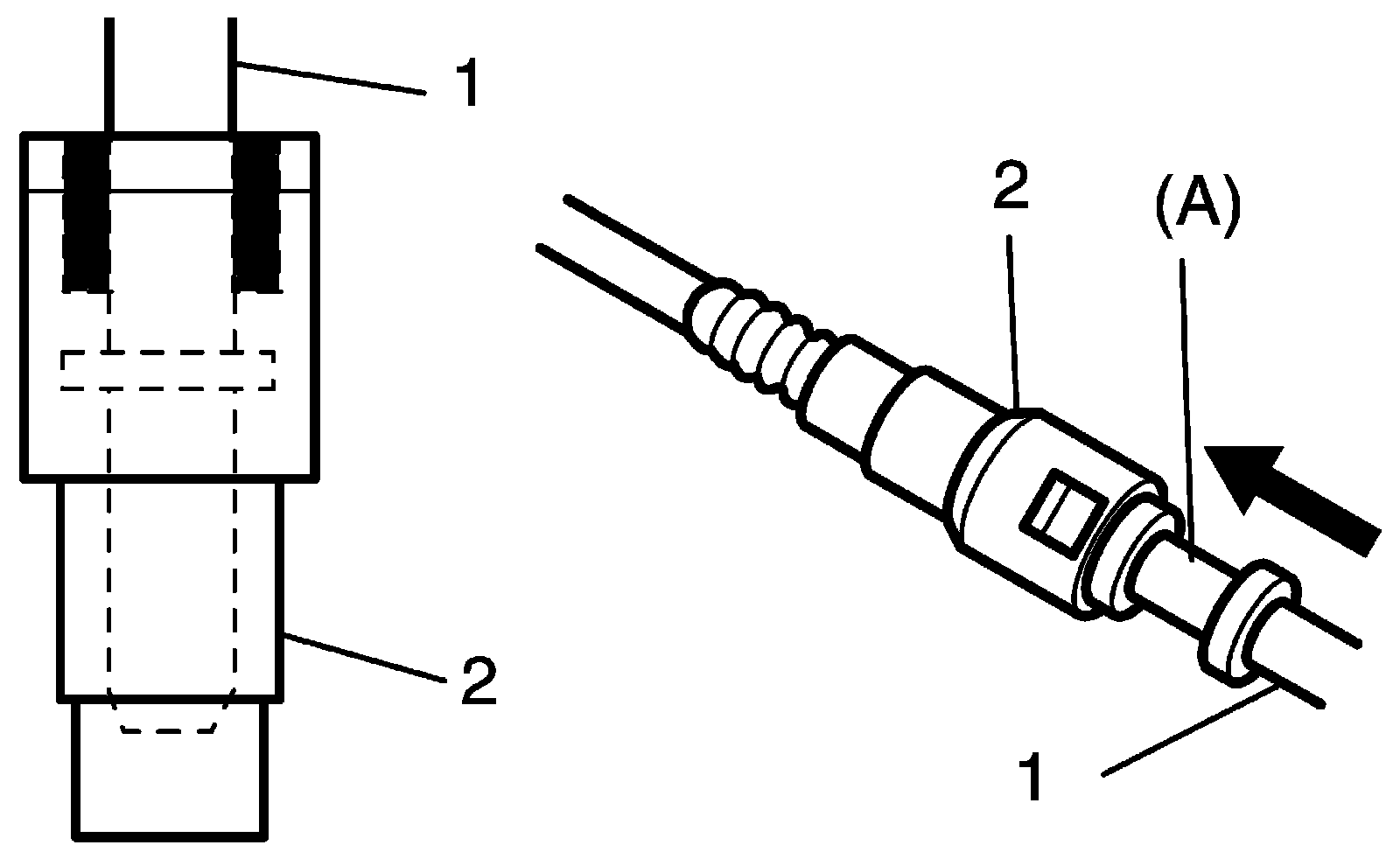 1
2
2
(A)
1