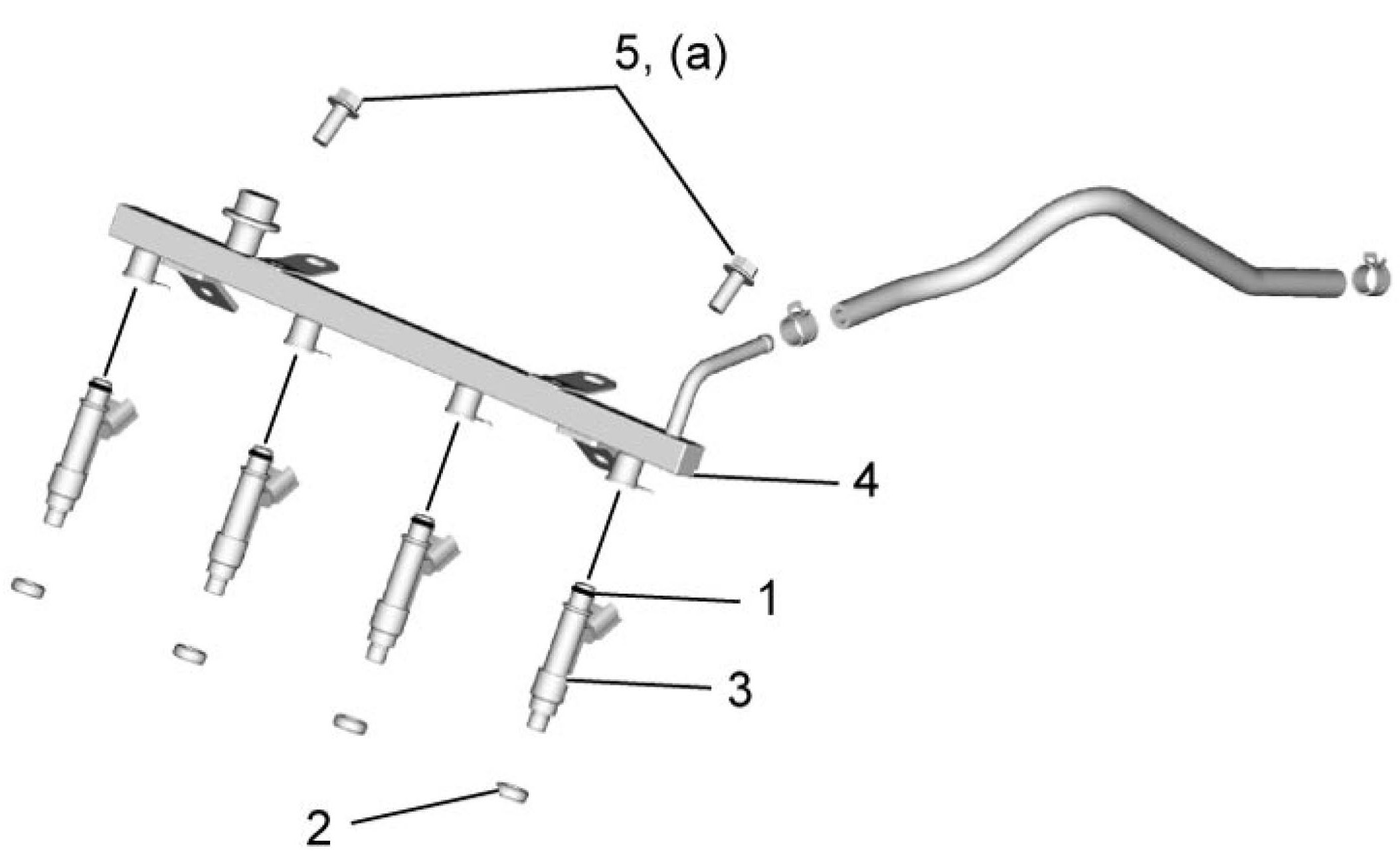 5, (a)

4

1

3

2