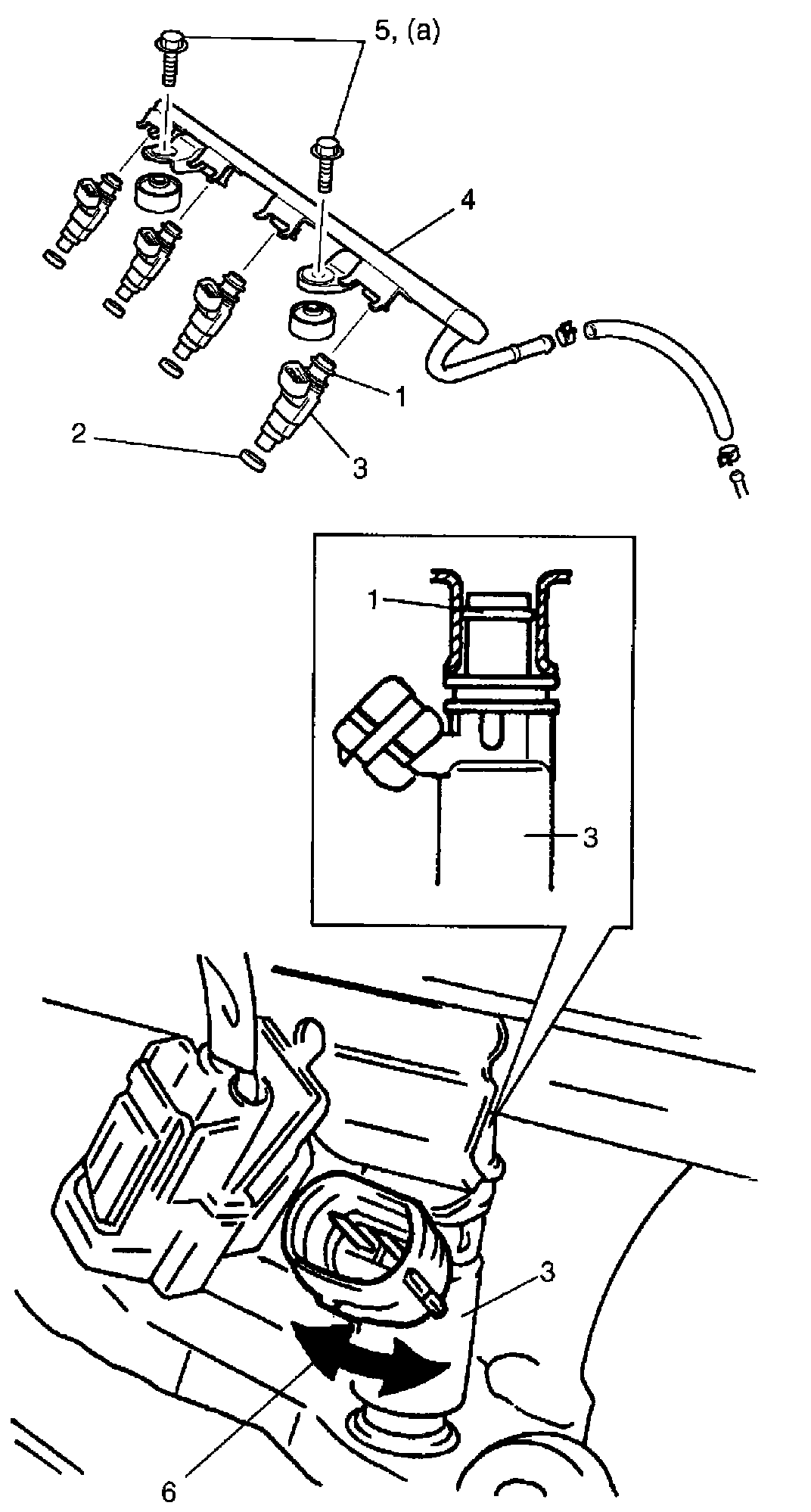 5, (a)
4
1
2
3
1
3
3
6