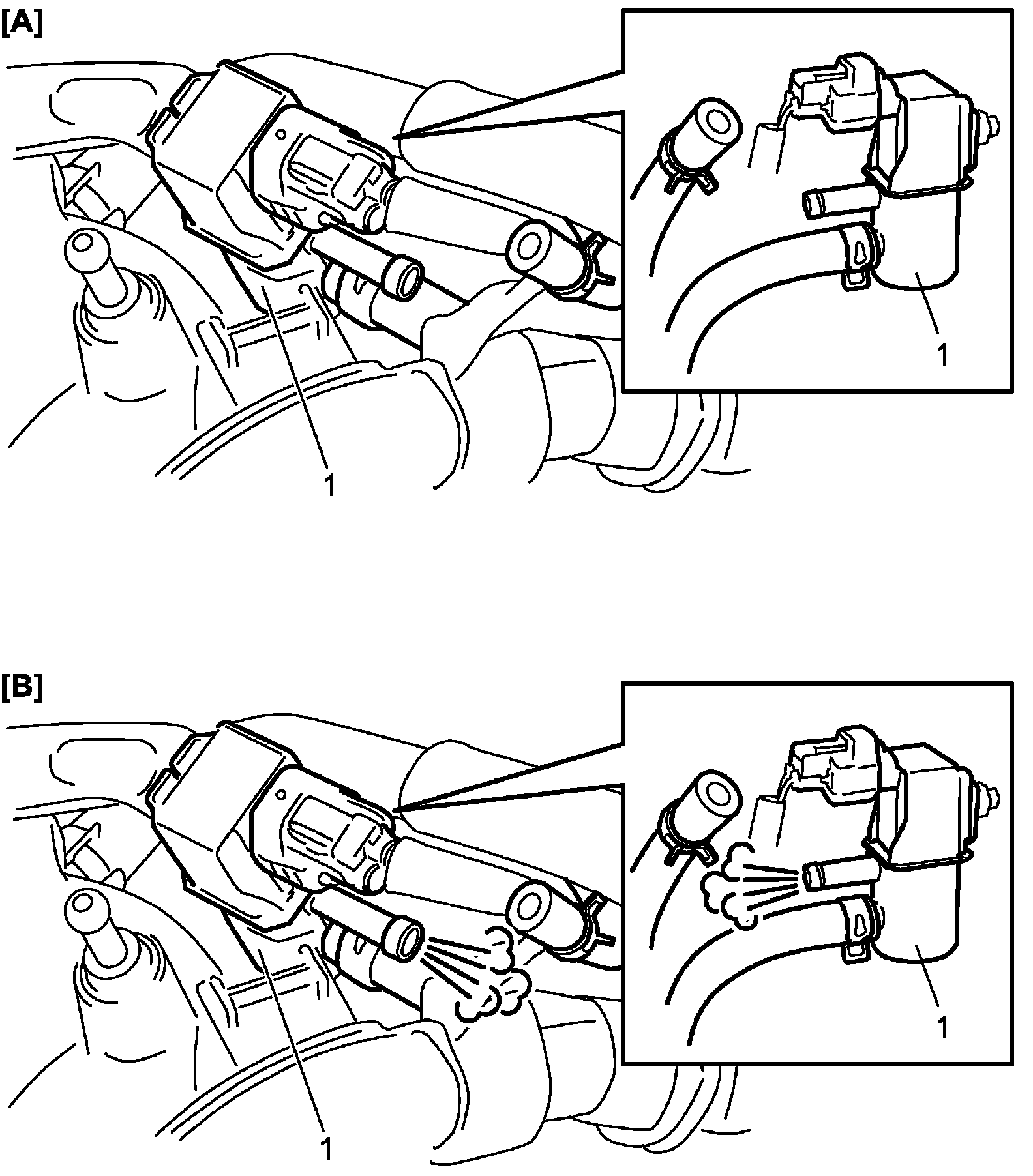 [A]

1

1

[B]

1

1