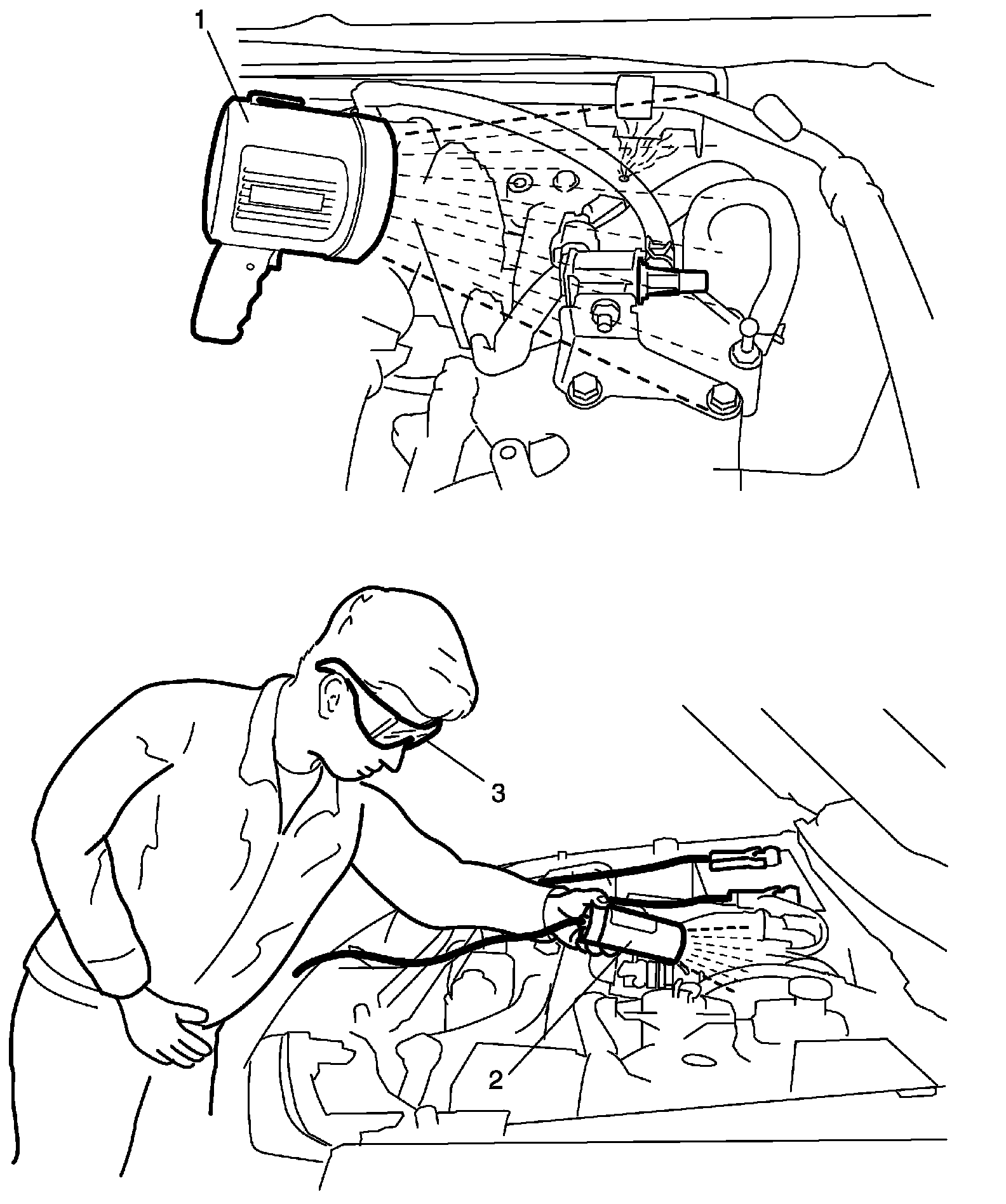 1

3

2