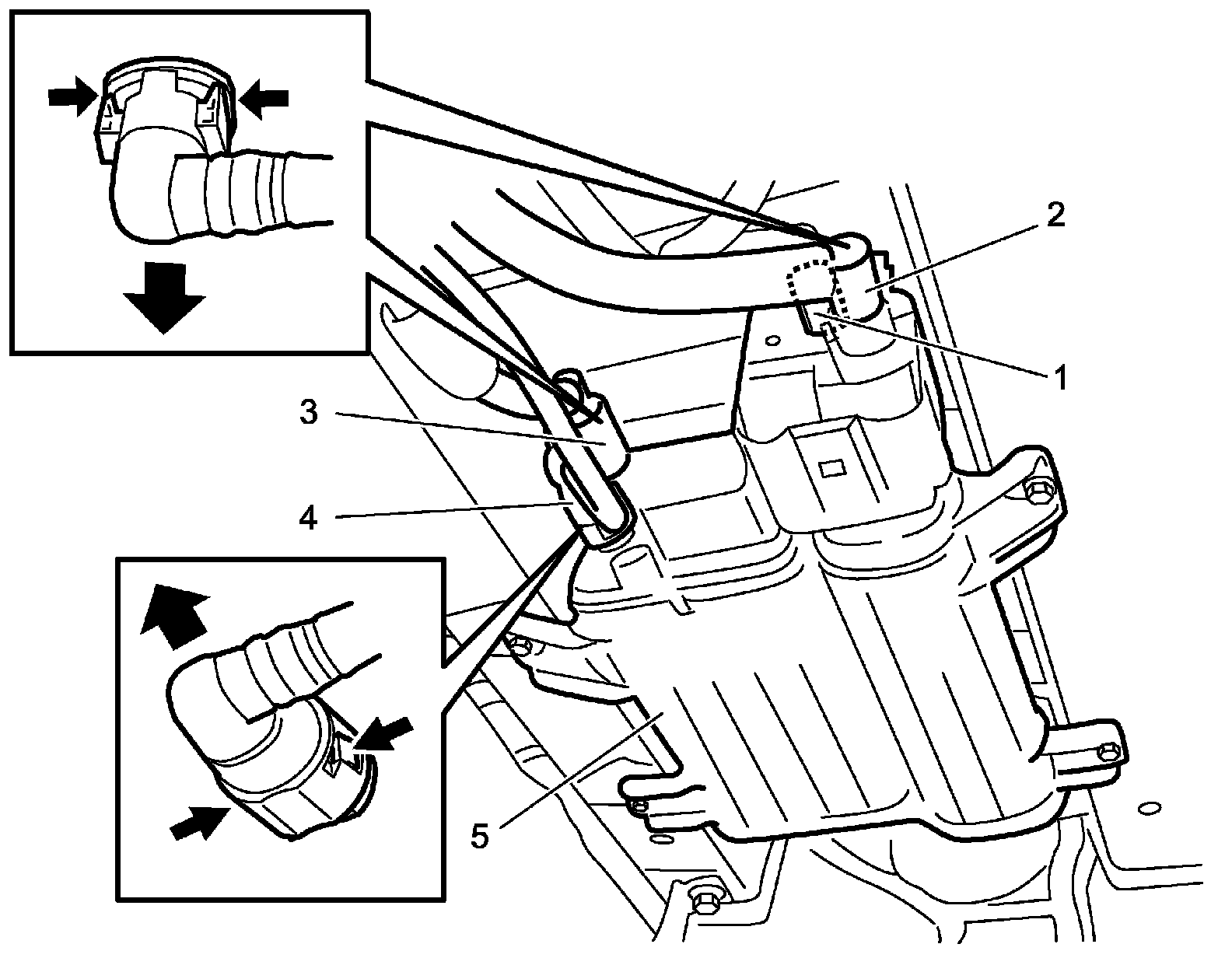 2
1
3
4
5