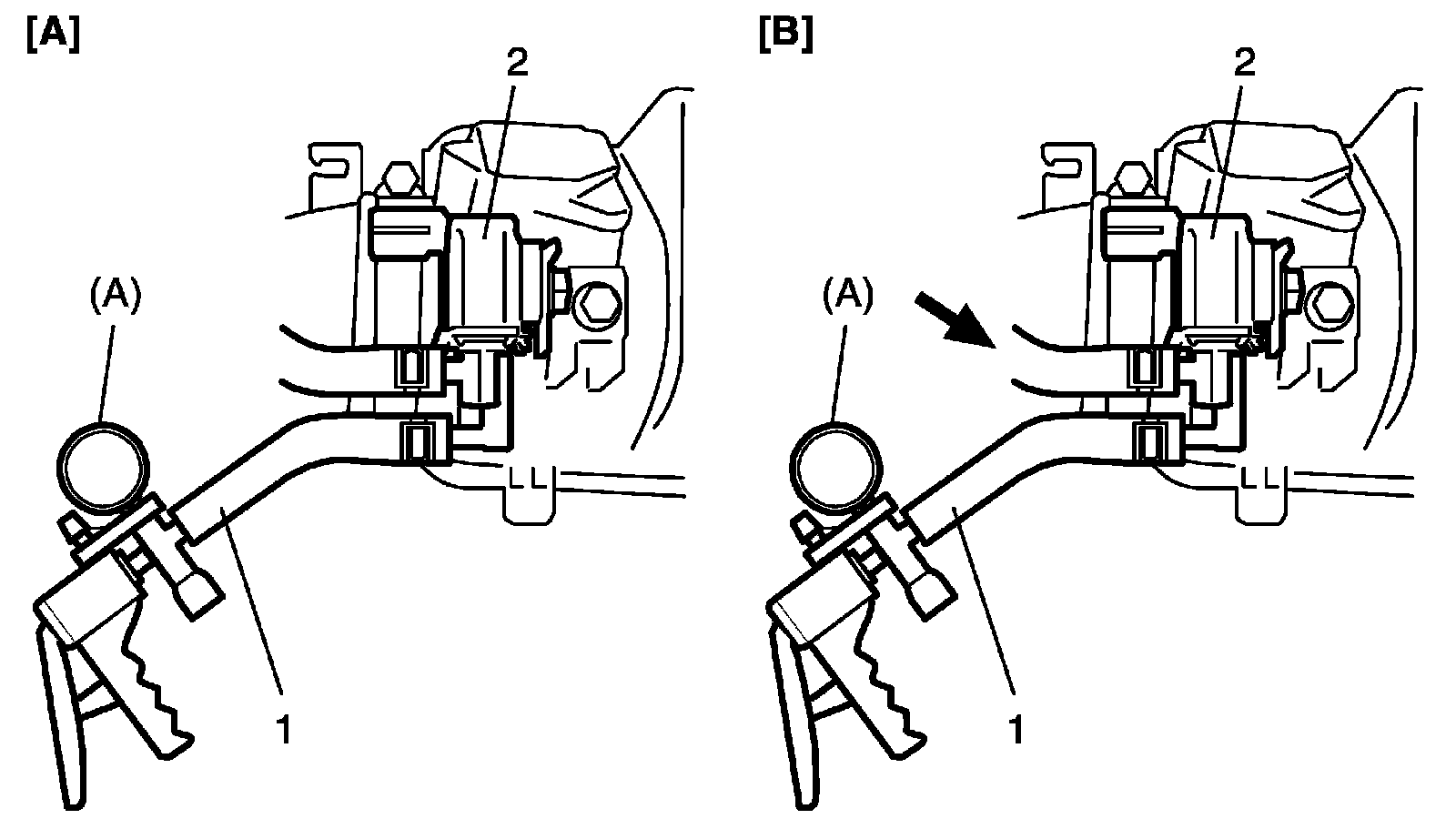 [A]

2

(A)

1

[B]

2

(A)

1