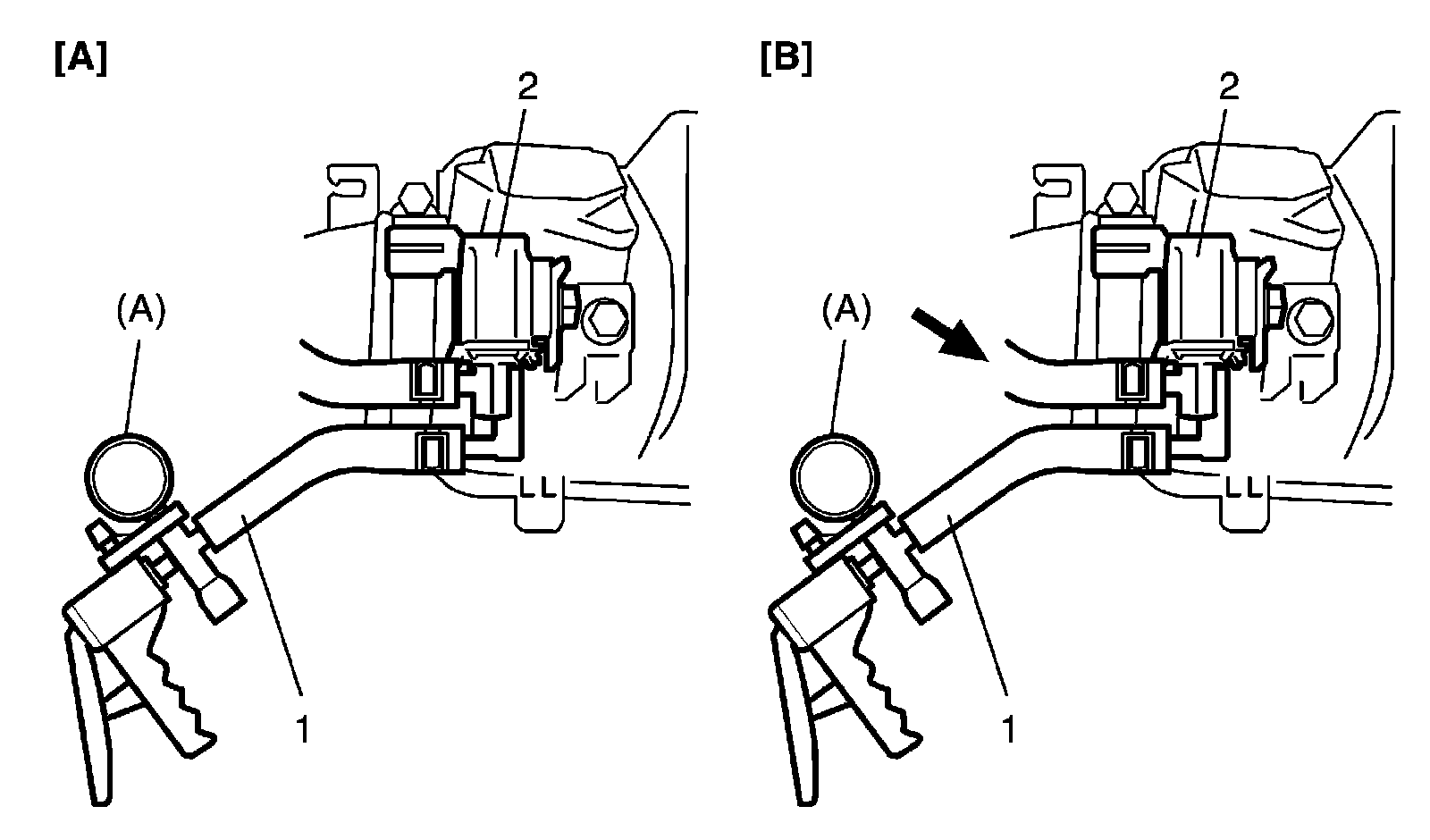 [A]

2

(A)

1

[B]

2

(A)

1