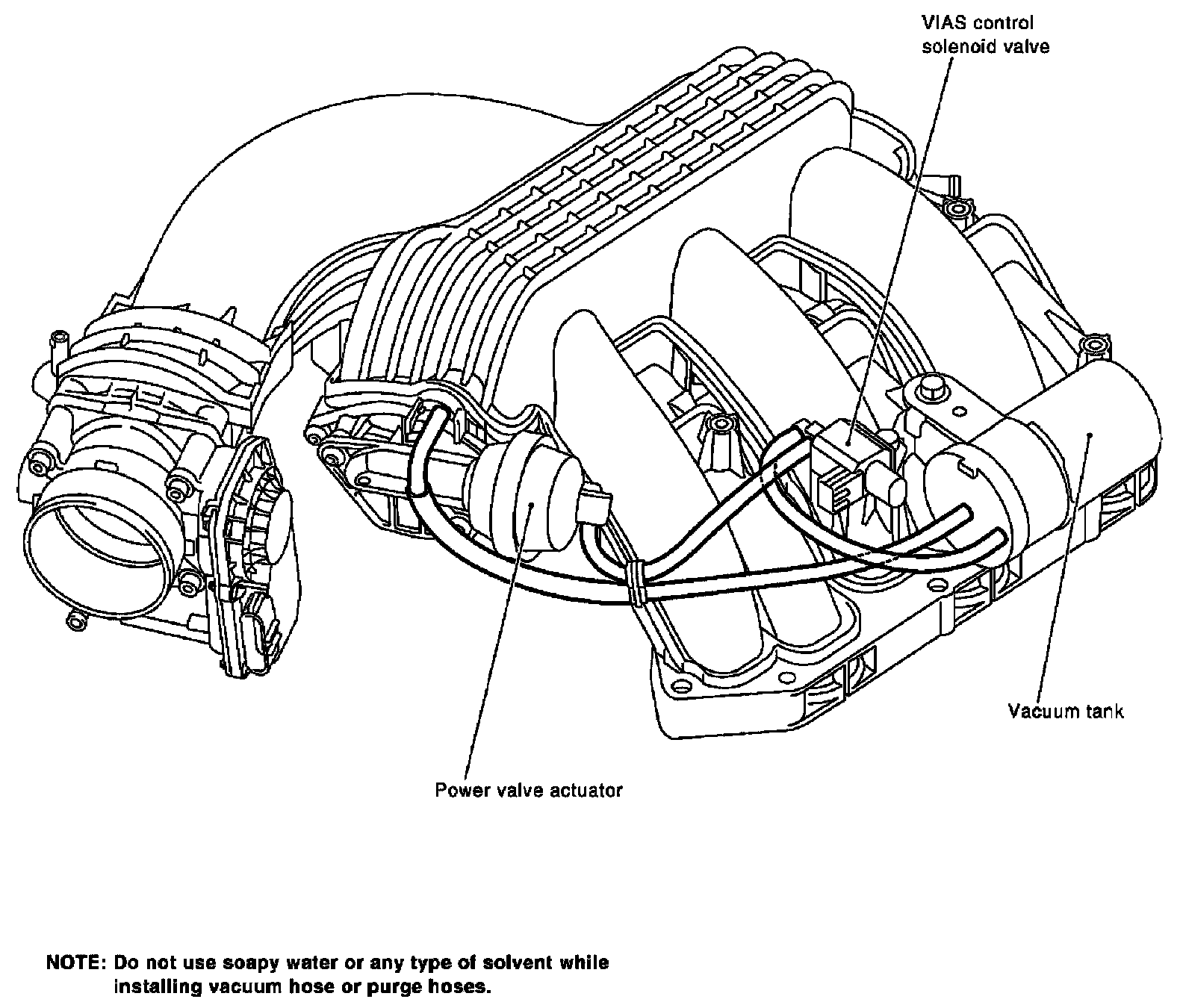 VIAS control solenoid valve

Vacuum tank

Power valve actuator

NOTE: Do not use soapy water or any type of solvent while installing vacuum hose or purge hoses.