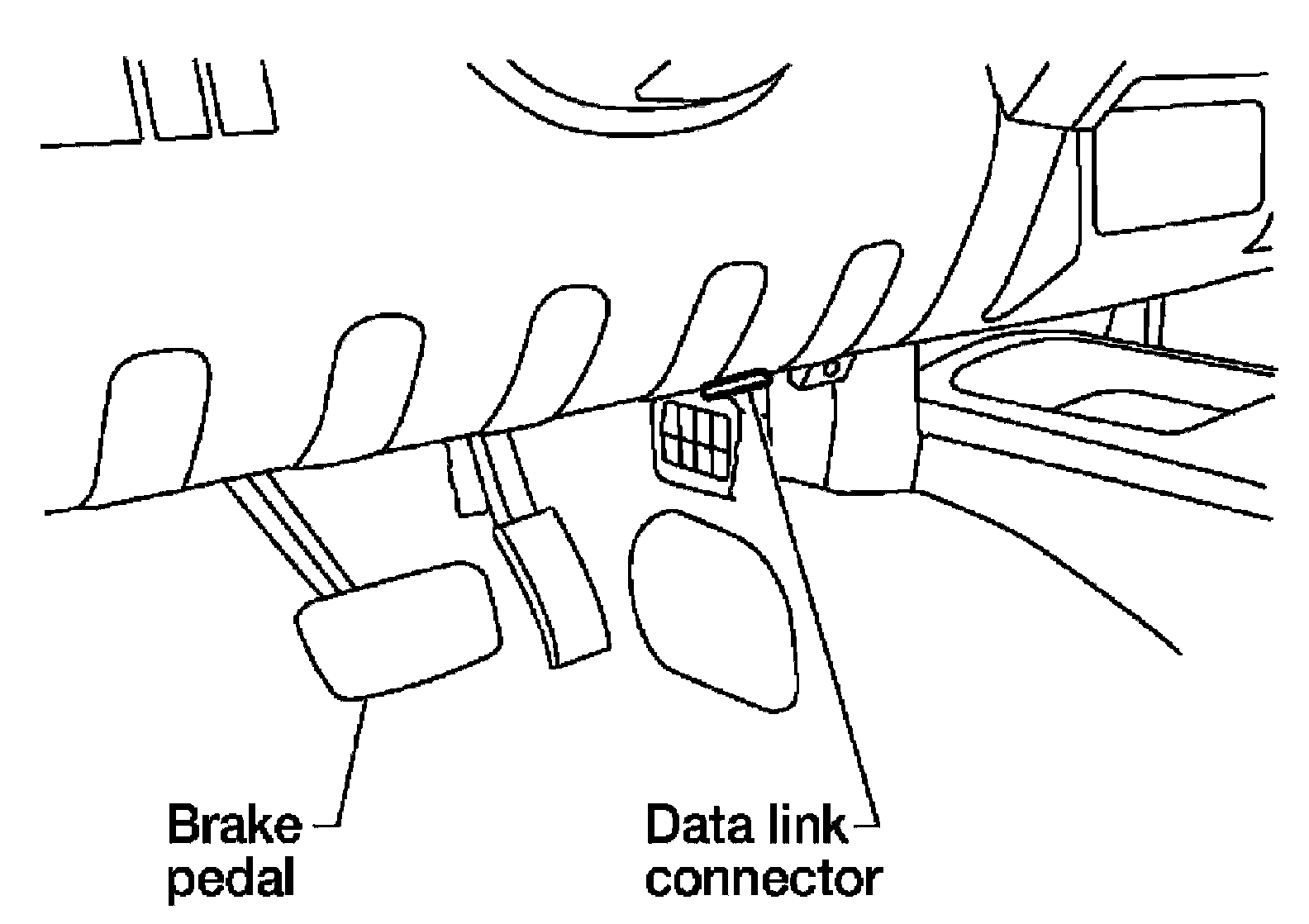 Brake pedal

Data link connector