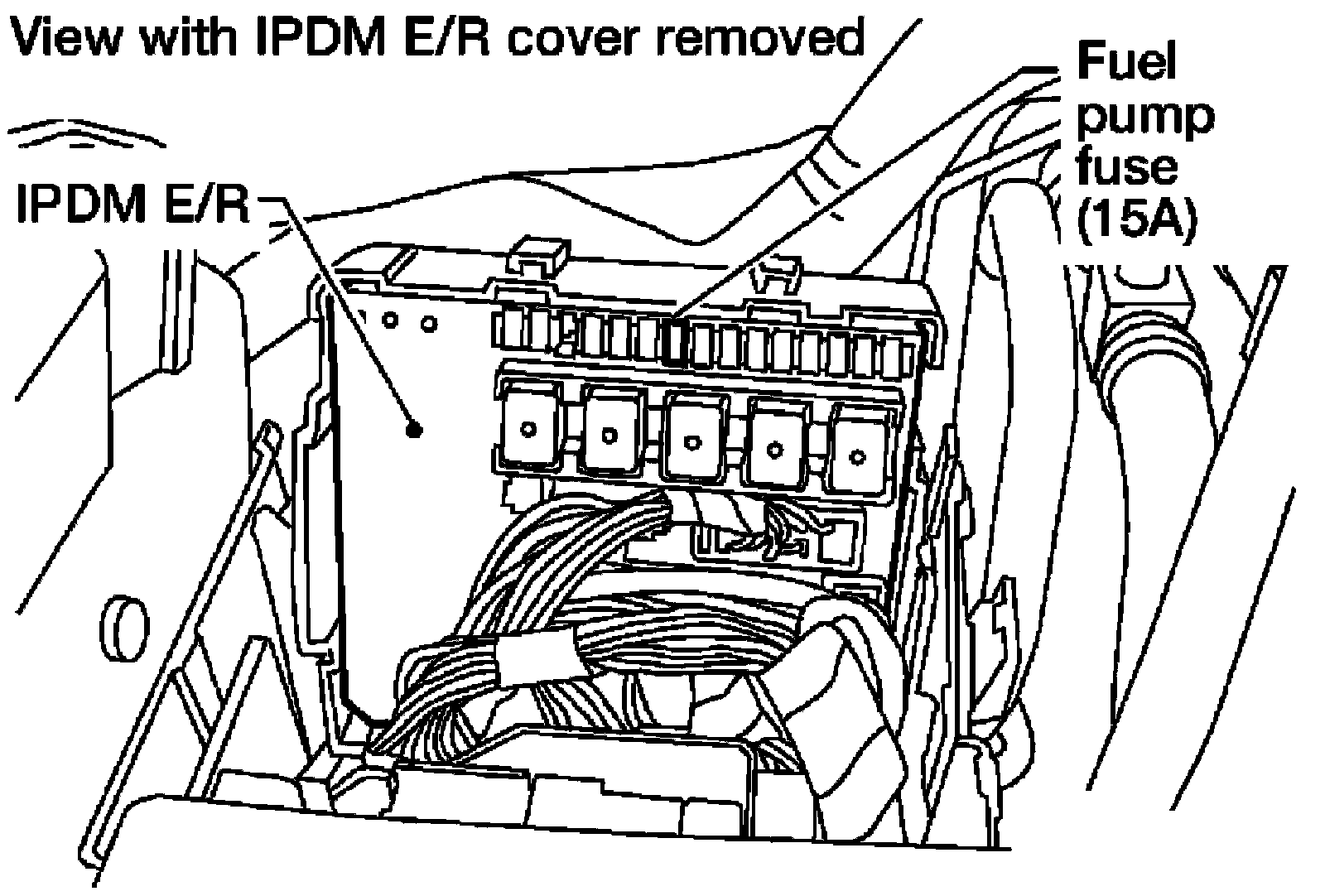 View with IPDM E/R cover removed

Fuel pump fuse (15A)

IPDM E/R