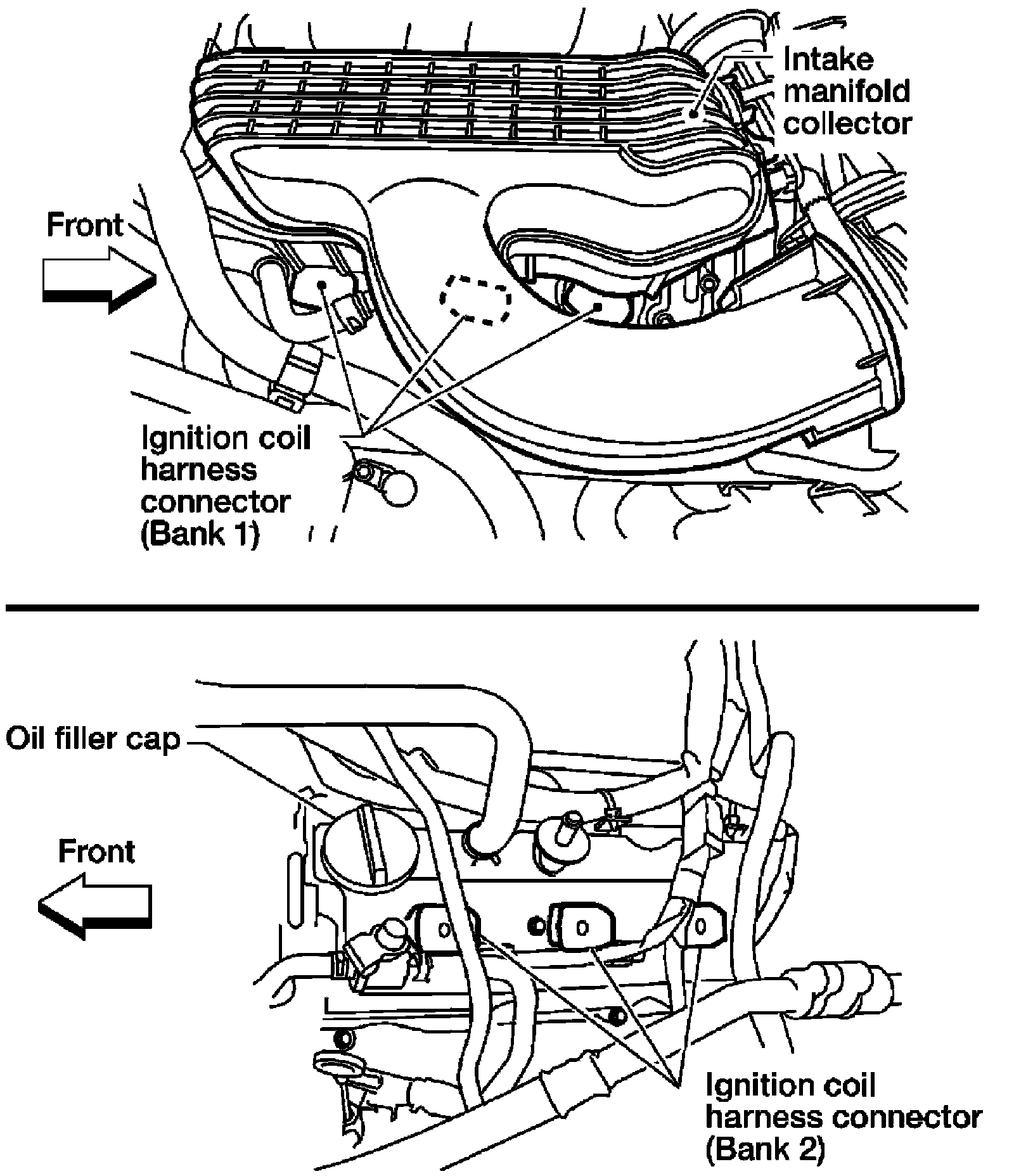 Intake manifold collector

Front

Ignition coil harness connector (Bank 1)

Oil filler cap

Front

Ignition coil harness connector (Bank 2)