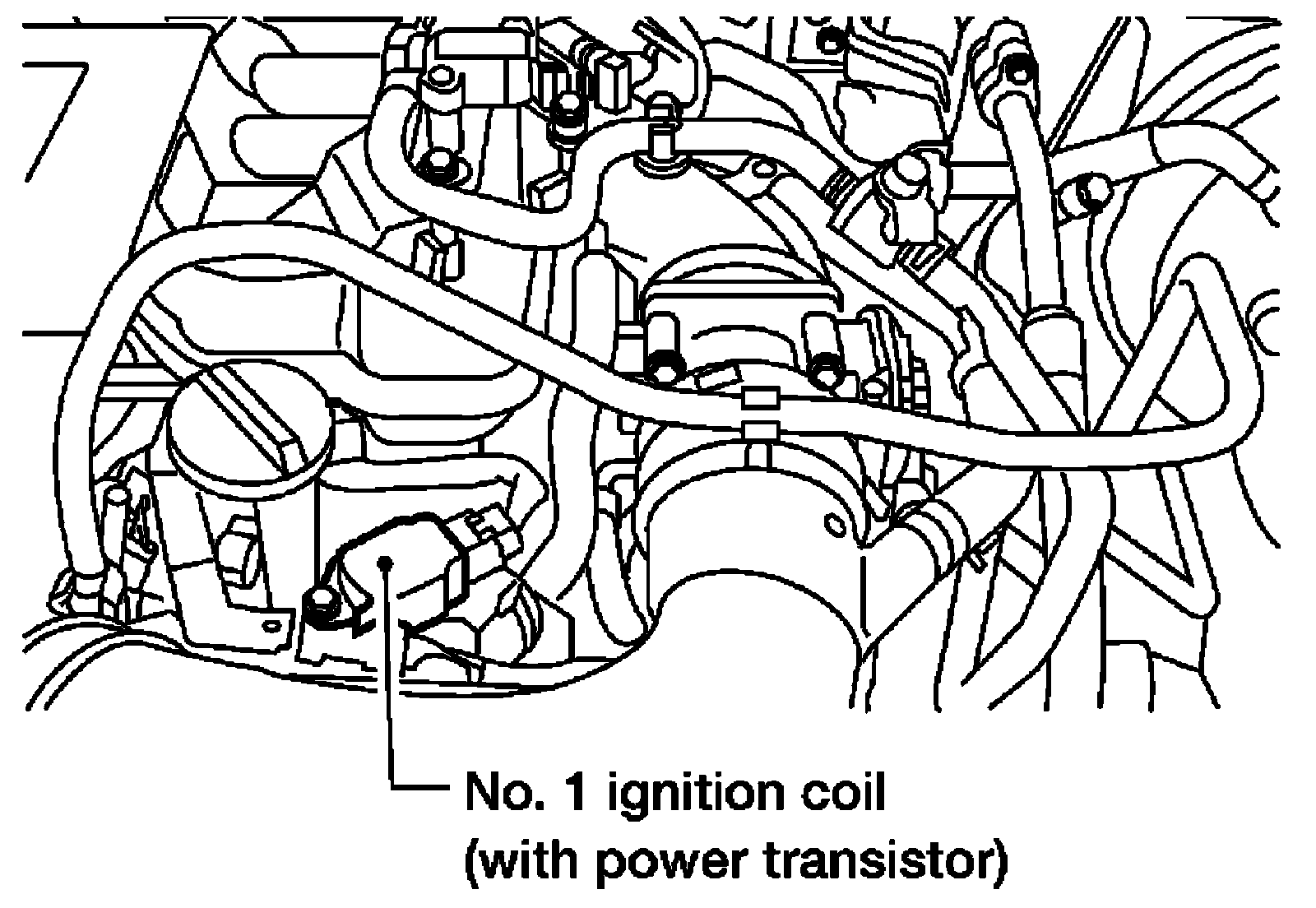 No. 1 ignition coil
(with power transistor)