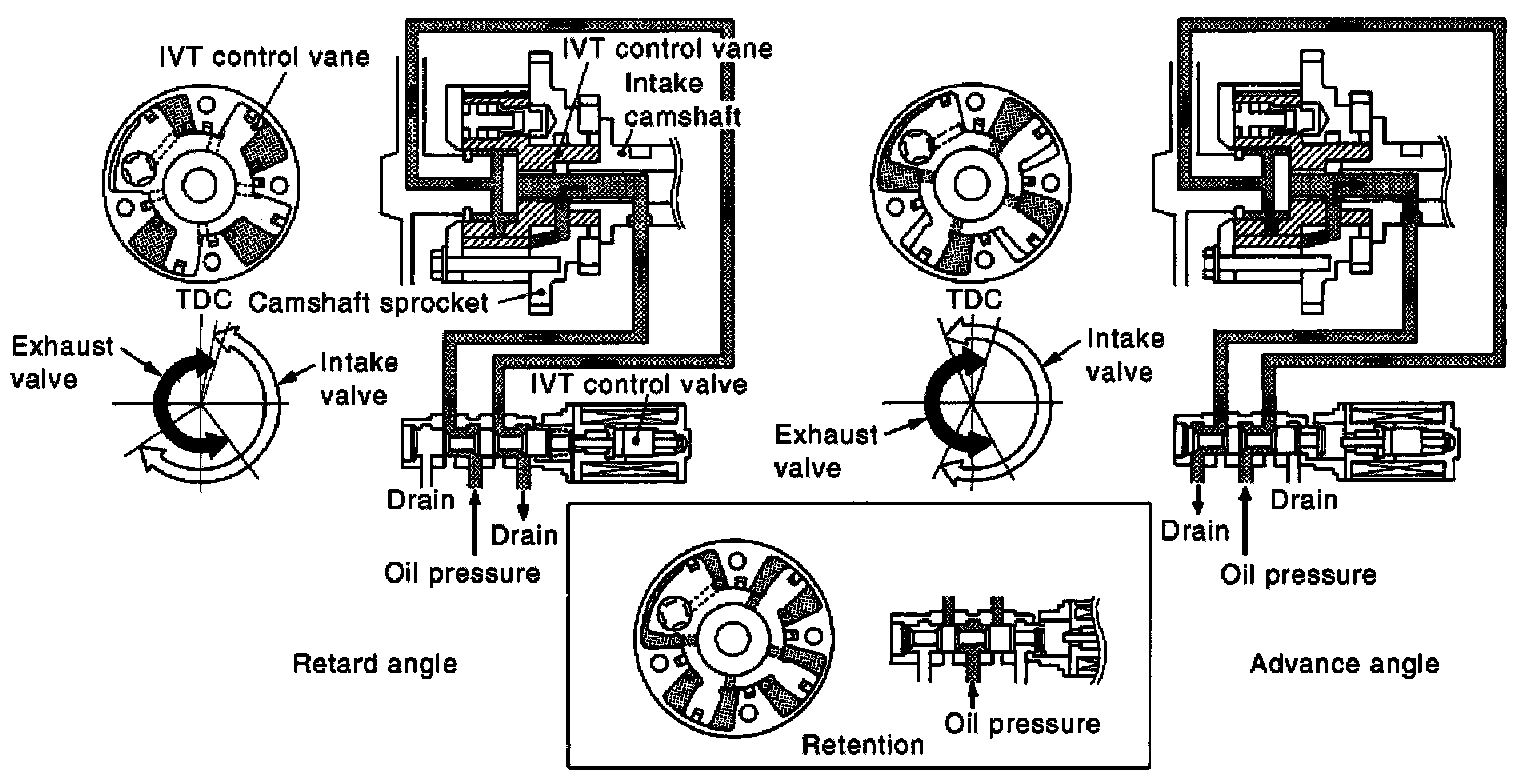 IVT control vane

IVT control vane

Intake camshaft

Camshaft sprocket

TDC

Exhaust valve

Intake valve

IVT control valve

Drain

Drain

Oil pressure

Retard angle

TDC

Intake valve

Exhaust valve

Drain

Drain

Oil pressure

Advance angle

Oil pressure

Retention