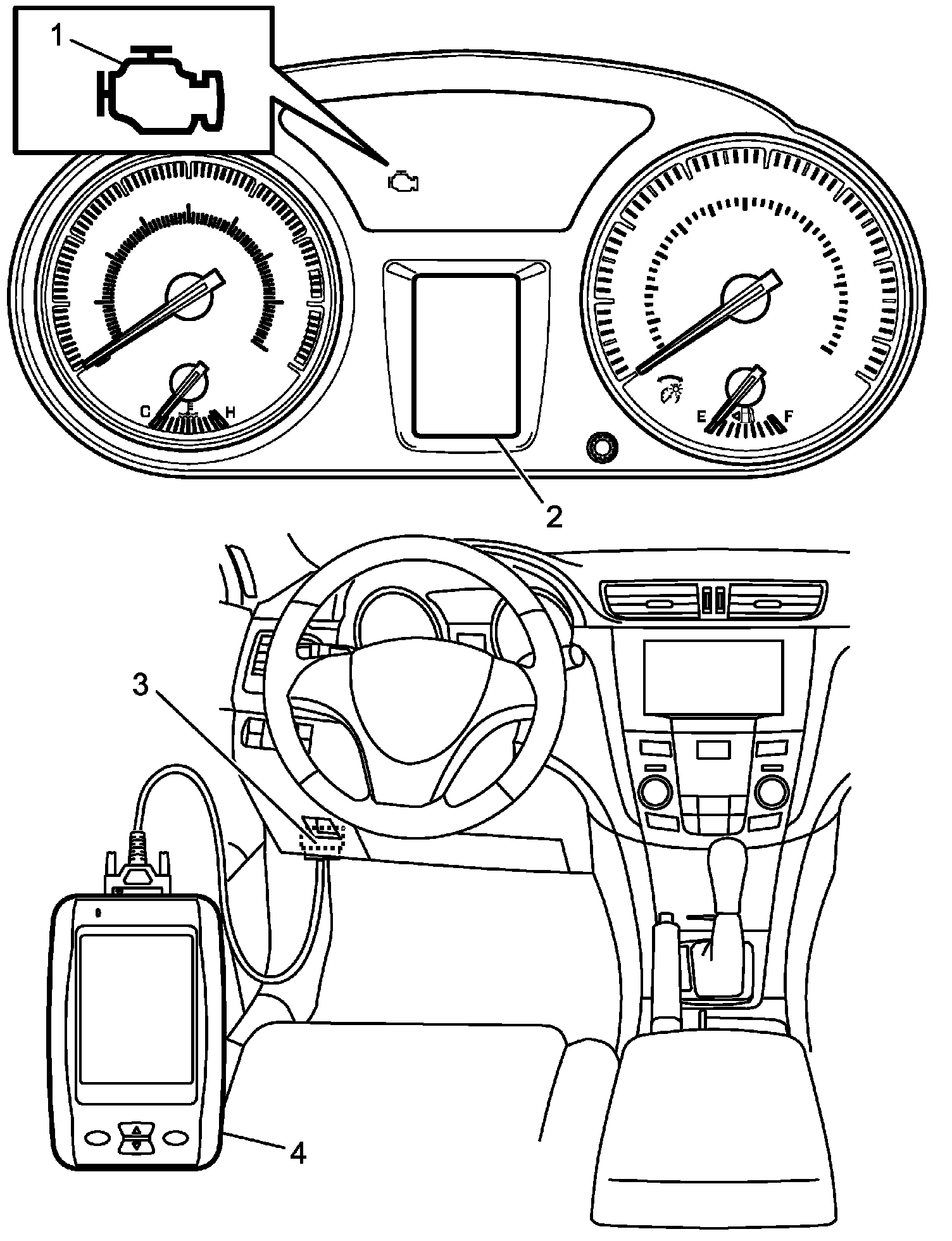 1

C
H

E
F

2

3

4