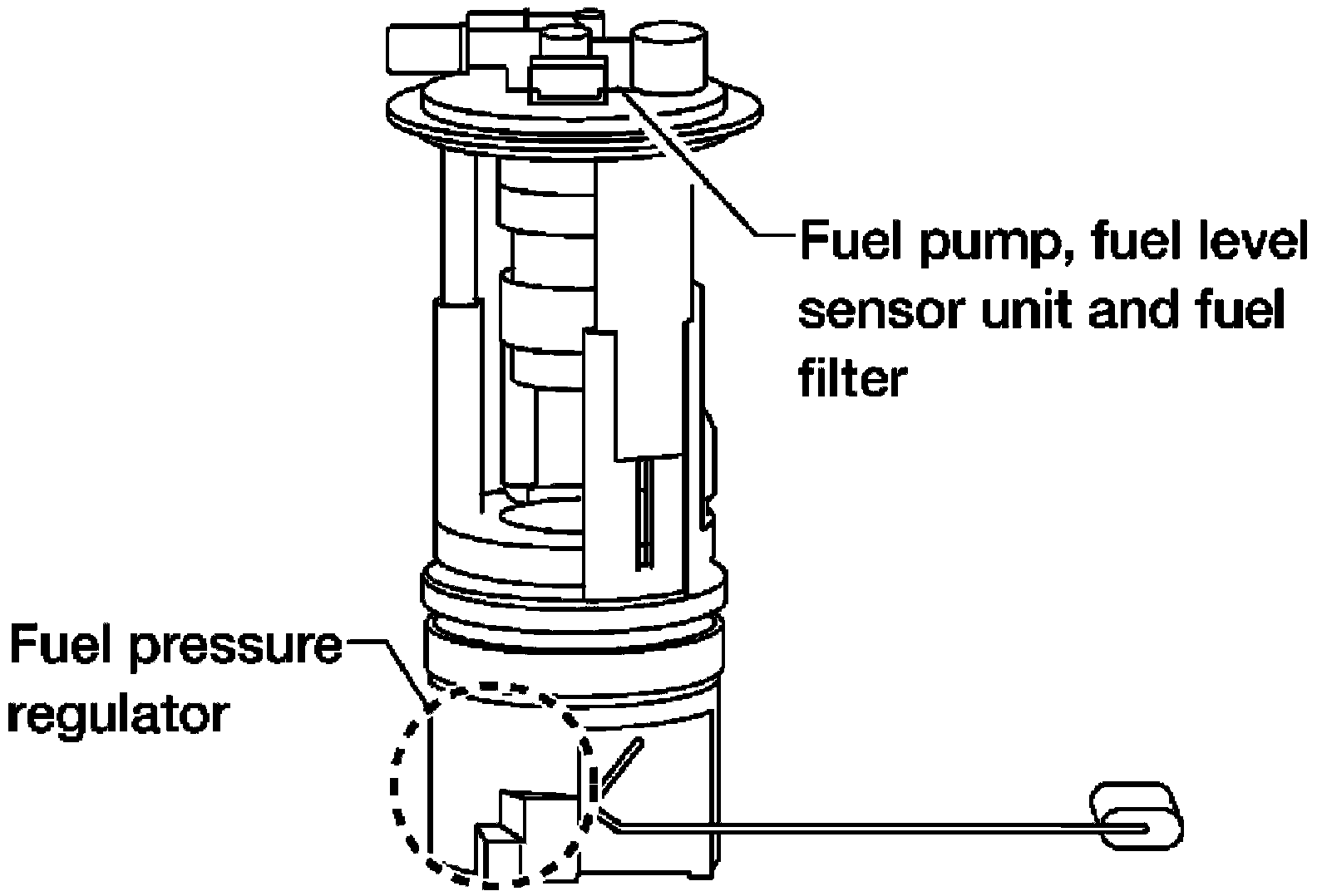 Fuel pump, fuel level sensor unit and fuel filter

Fuel pressure regulator