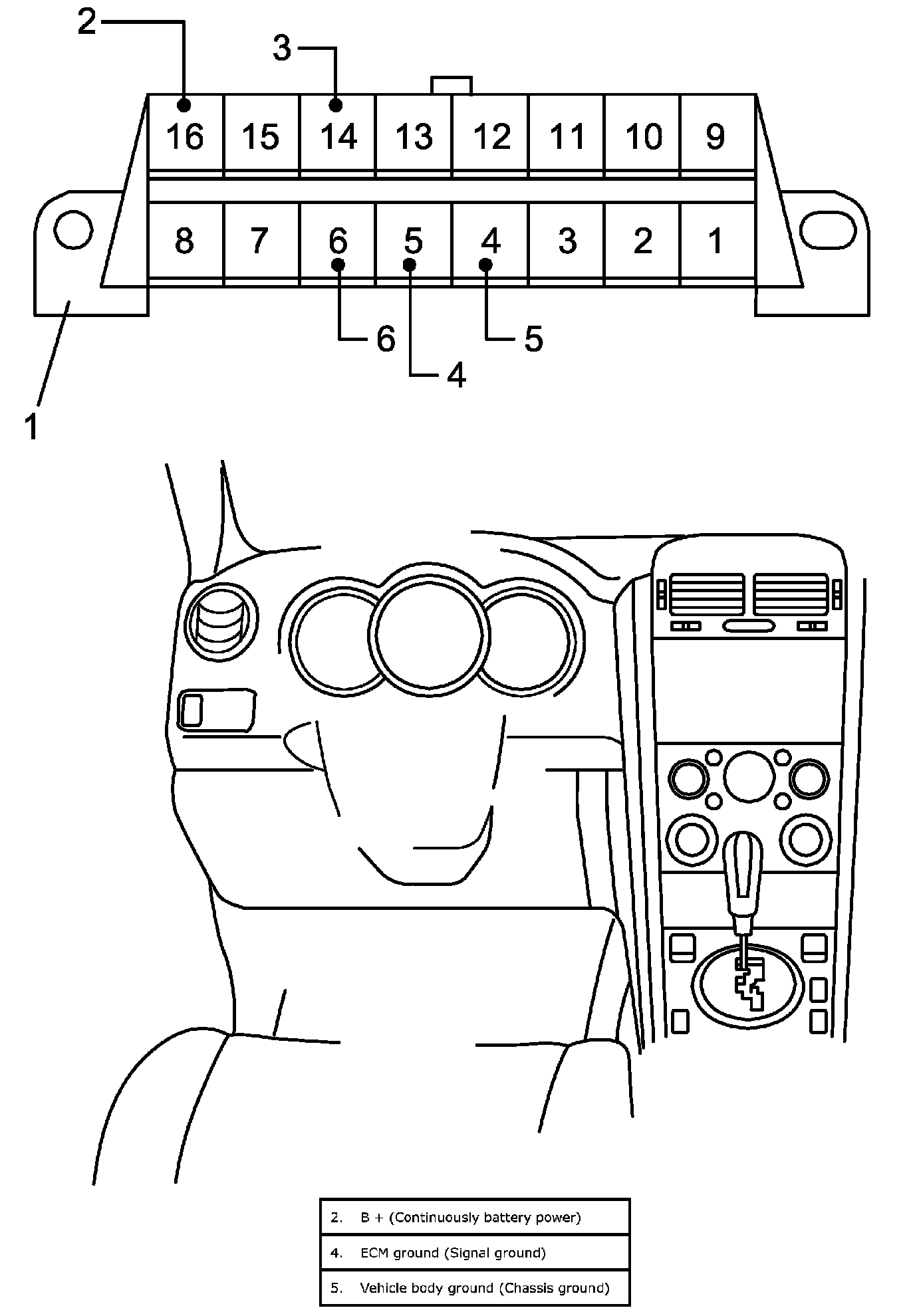 2

3

16 15 14 13 12 11 10 9

8 7 6 5 4 3 2 1

6

5

4

1

| 2. | B + (Continuously battery power) |
|---|---|
| 4. | ECM ground (Signal ground) |
| 5. | Vehicle body ground (Chassis ground) |