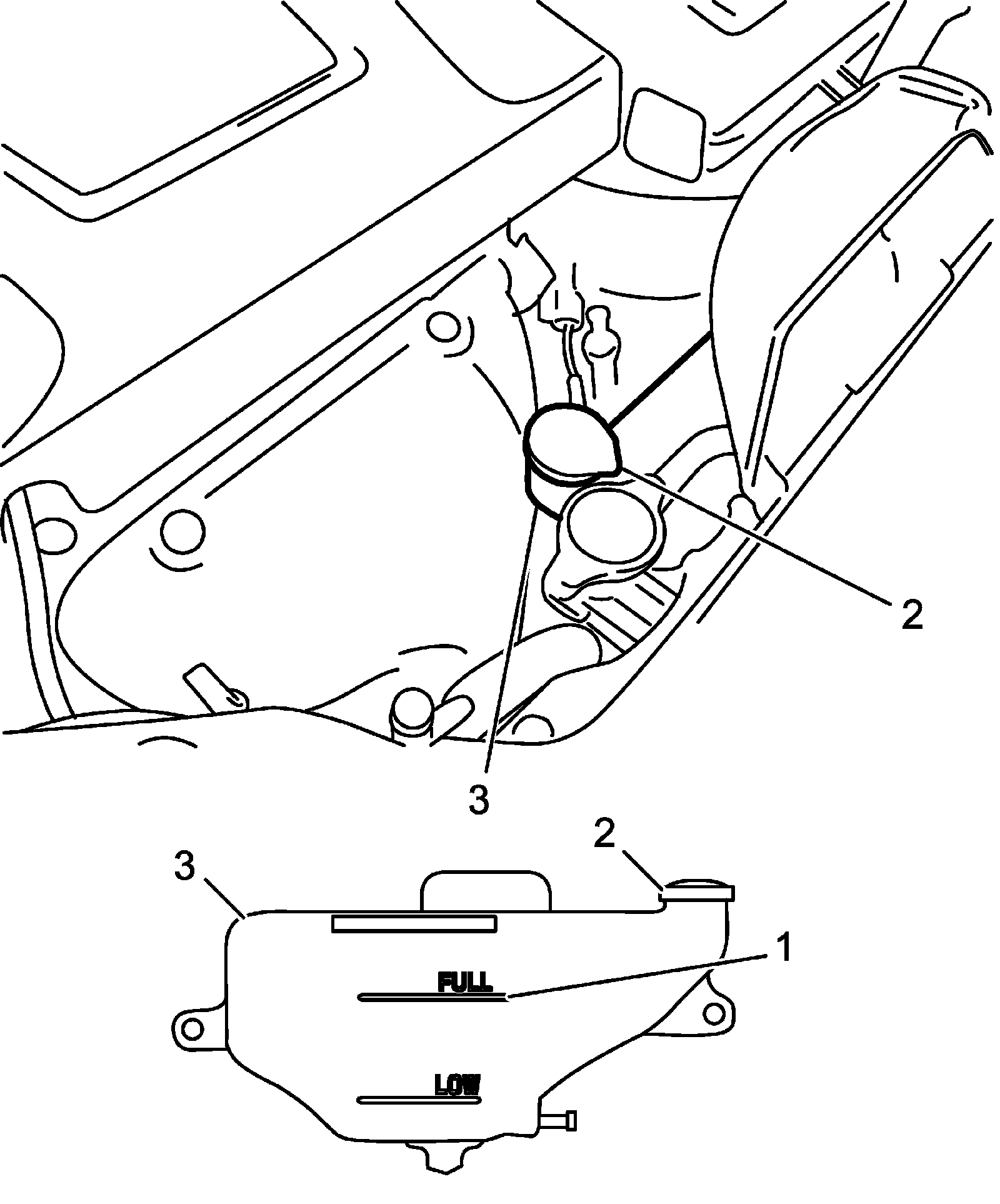 2

3

3

2

1

FULL

LOW