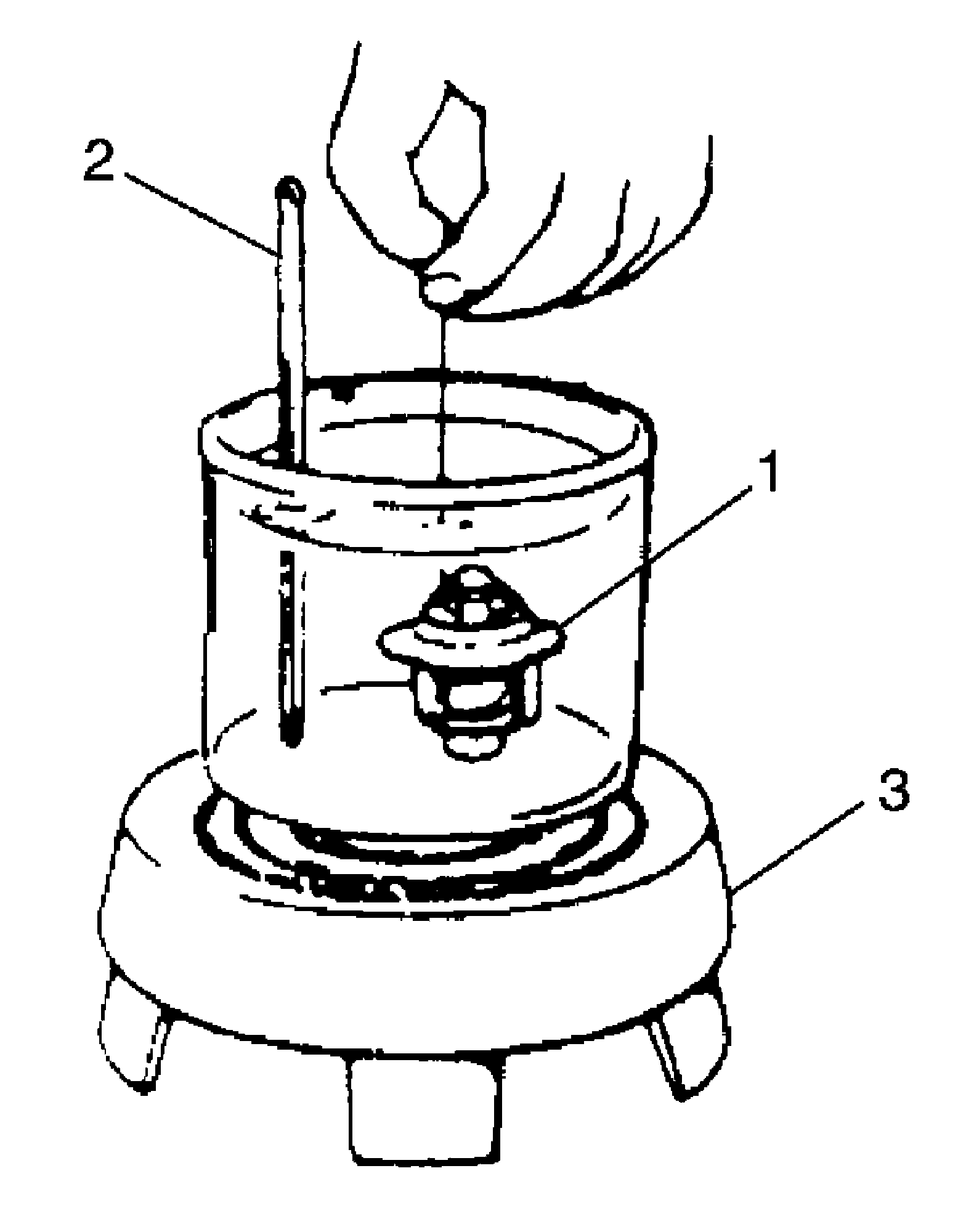 2
1
3