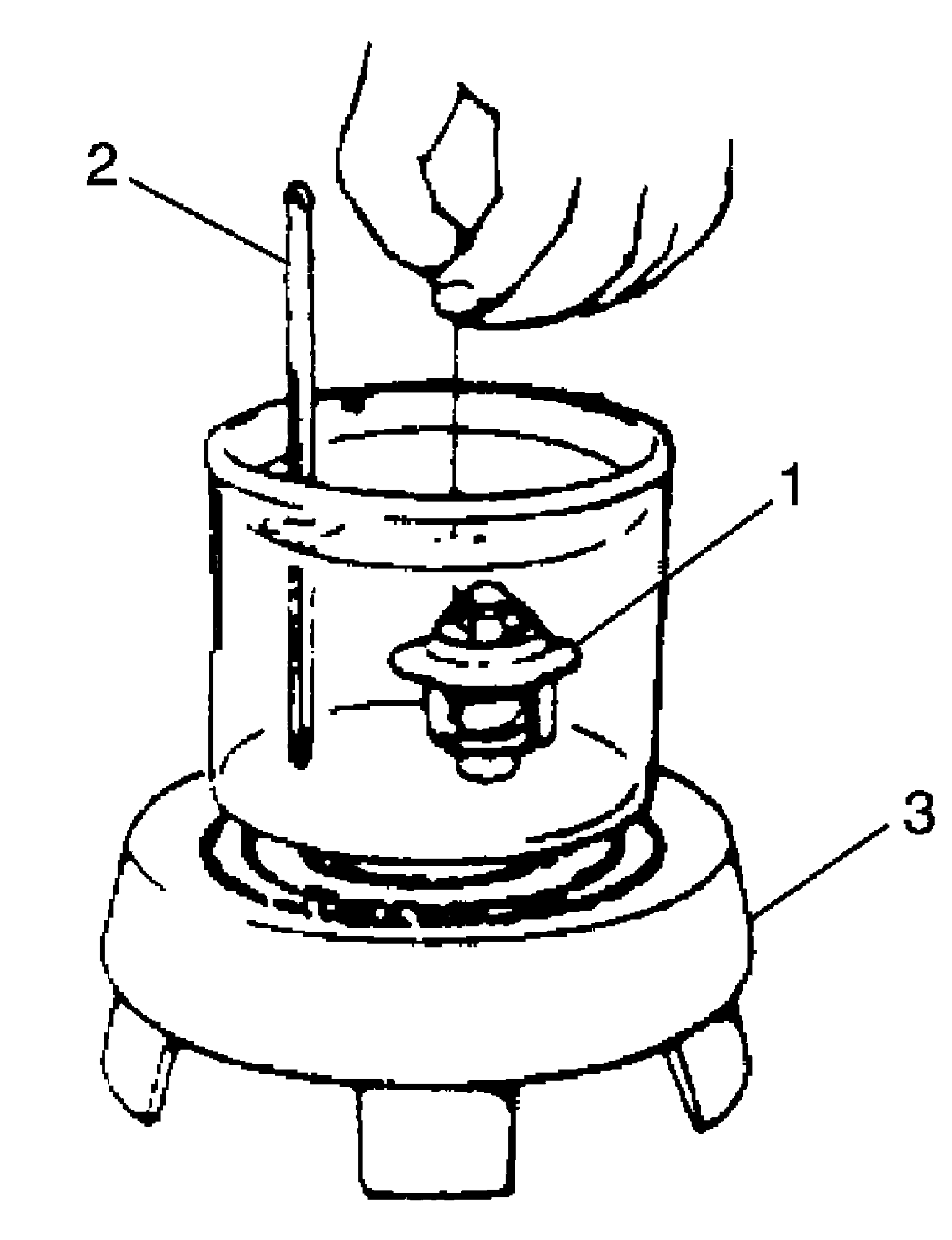 2
1
3