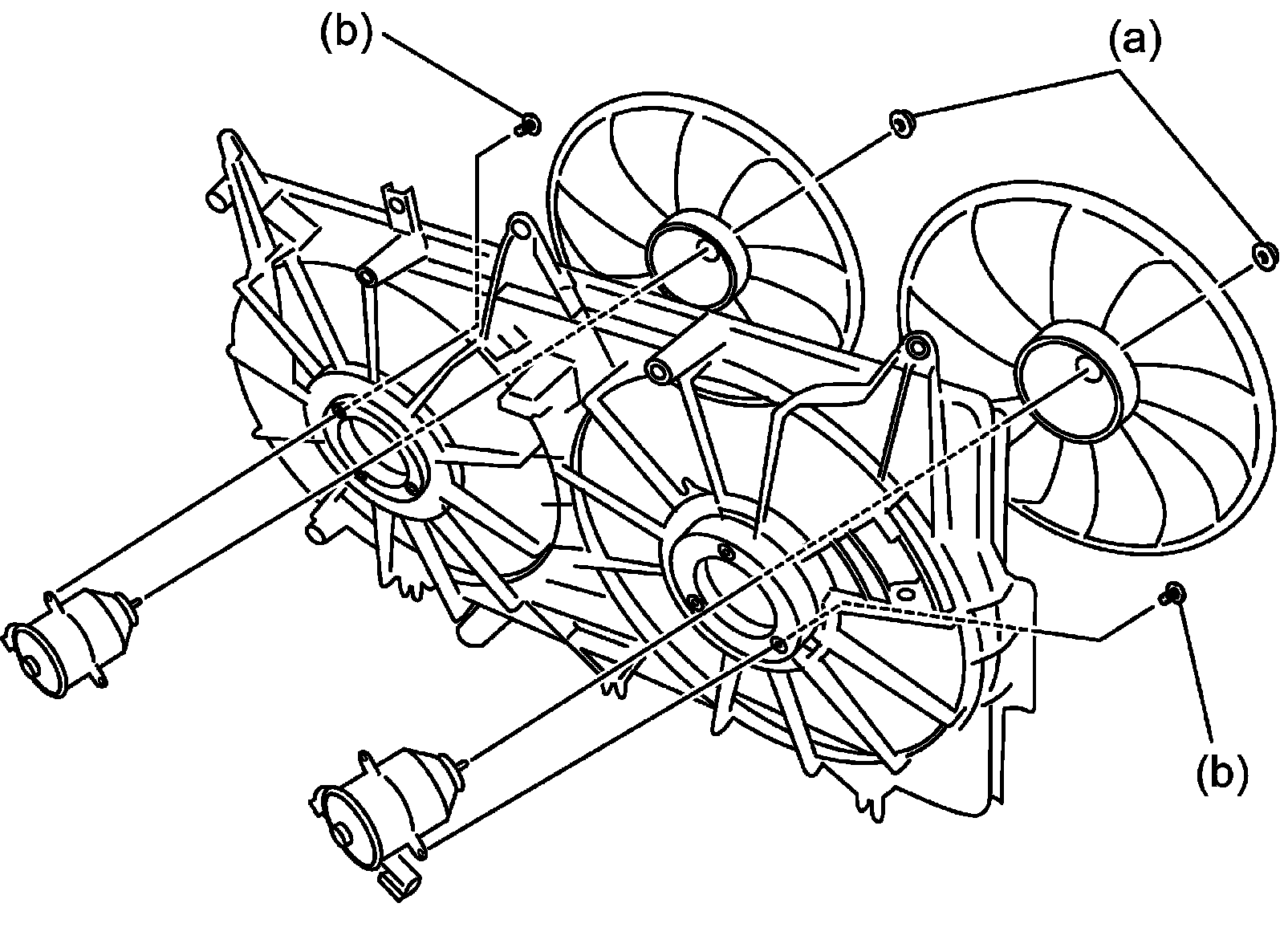 (b)
(a)
(b)