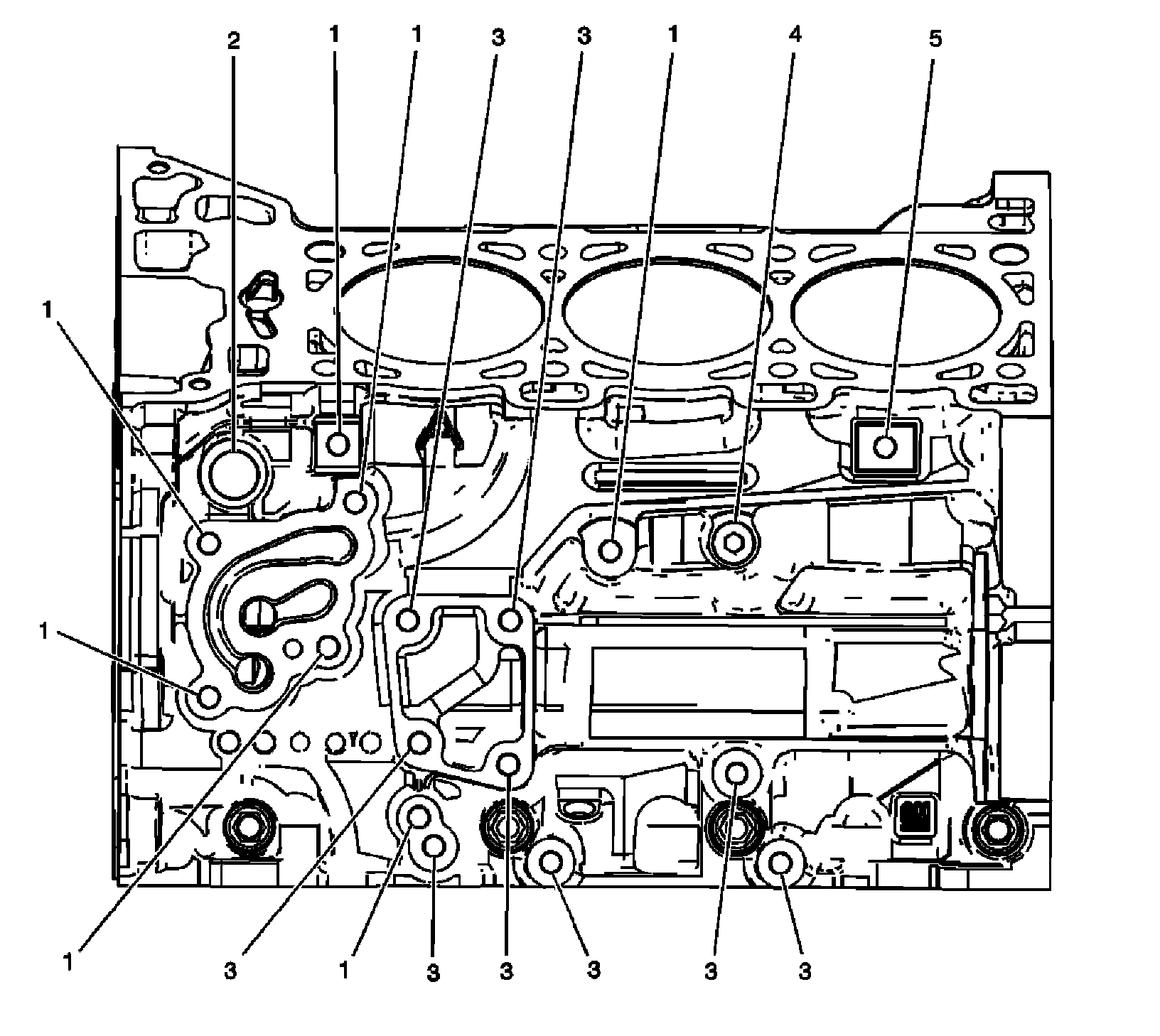 2
1
1
3
3
1
4
5
1
1
1
3
1
3
3
3
3
3