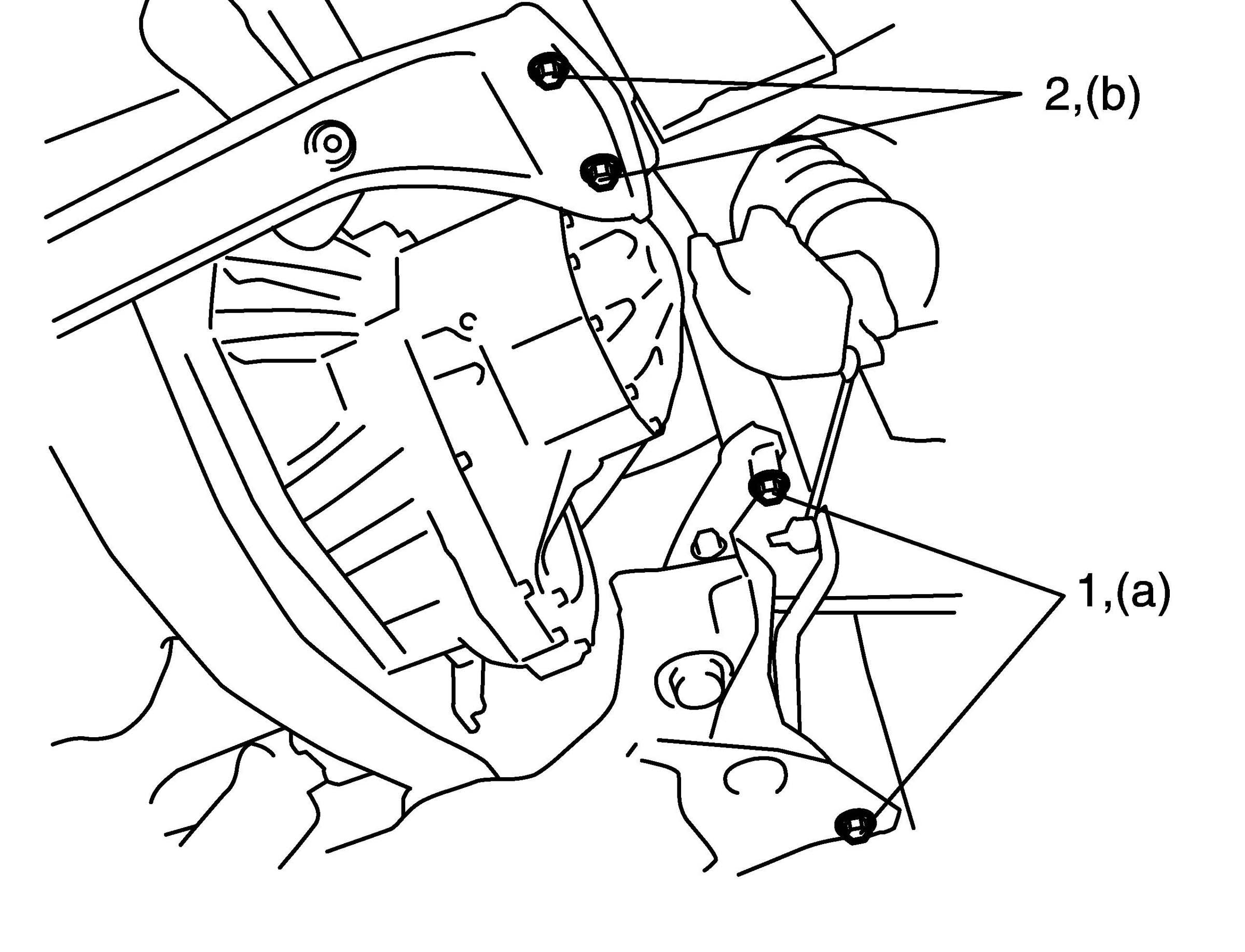 2,(b)

1,(a)