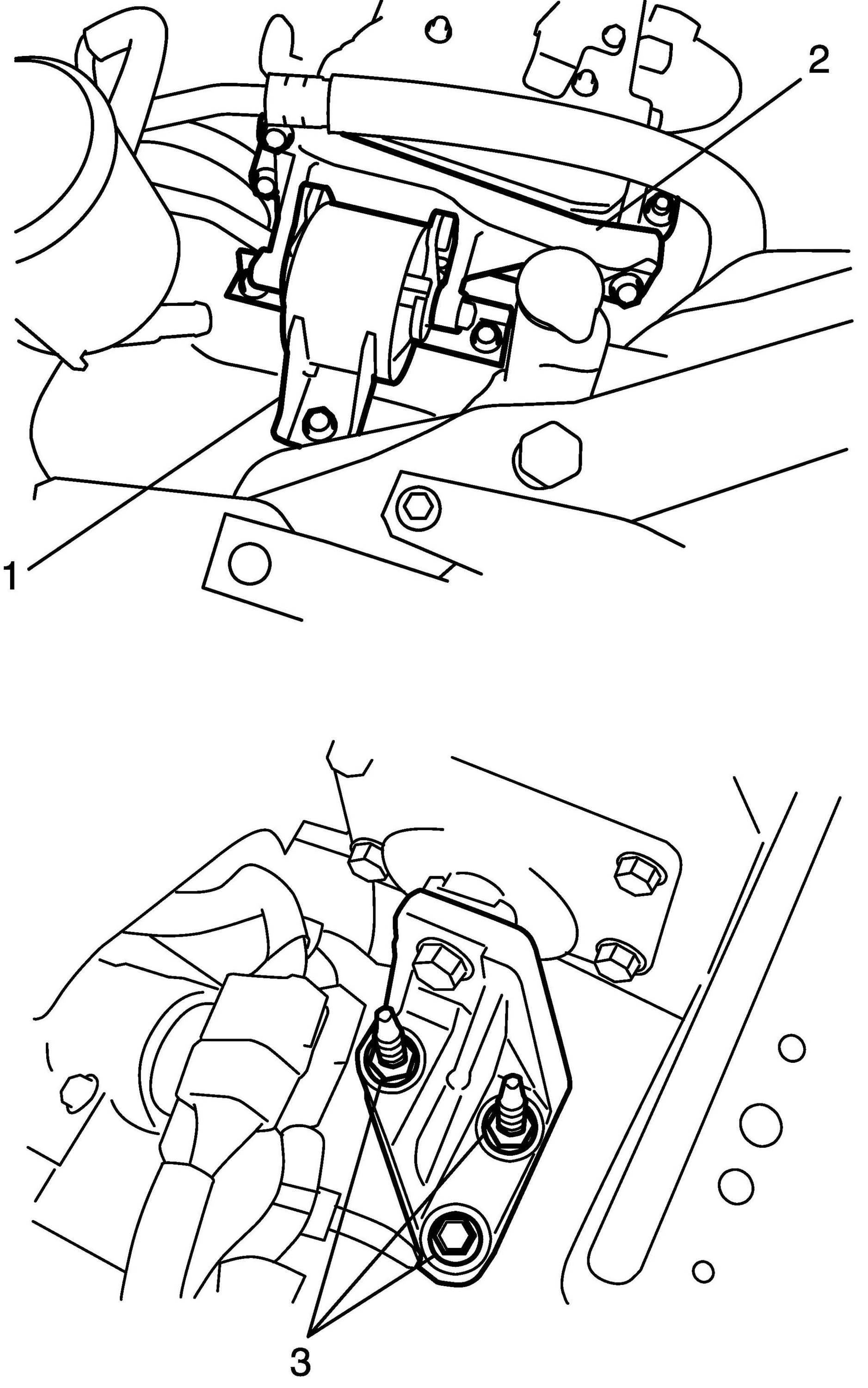 2
1
3