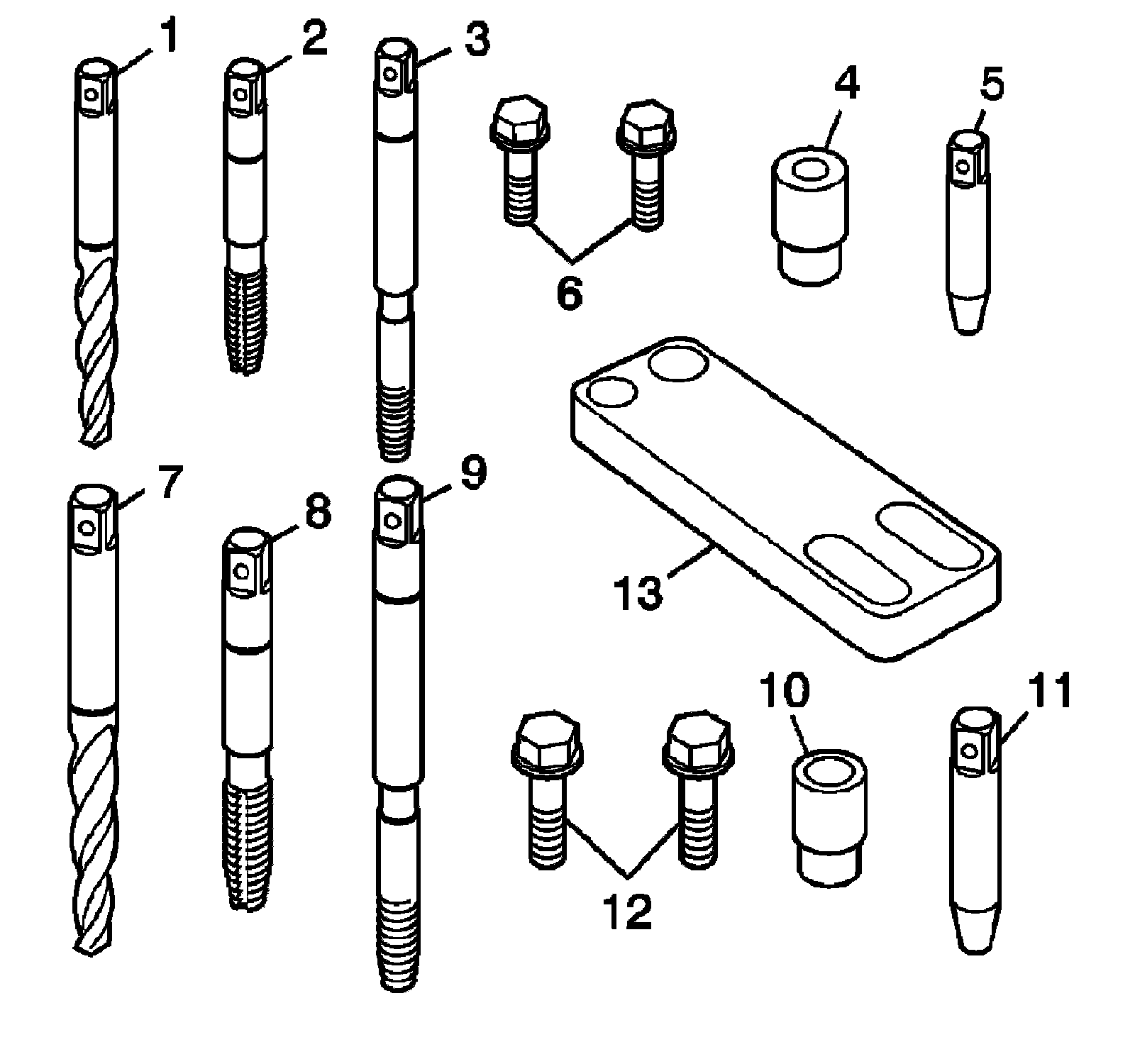 1
2
3
4
5
6
7
8
9
13
10
11
12